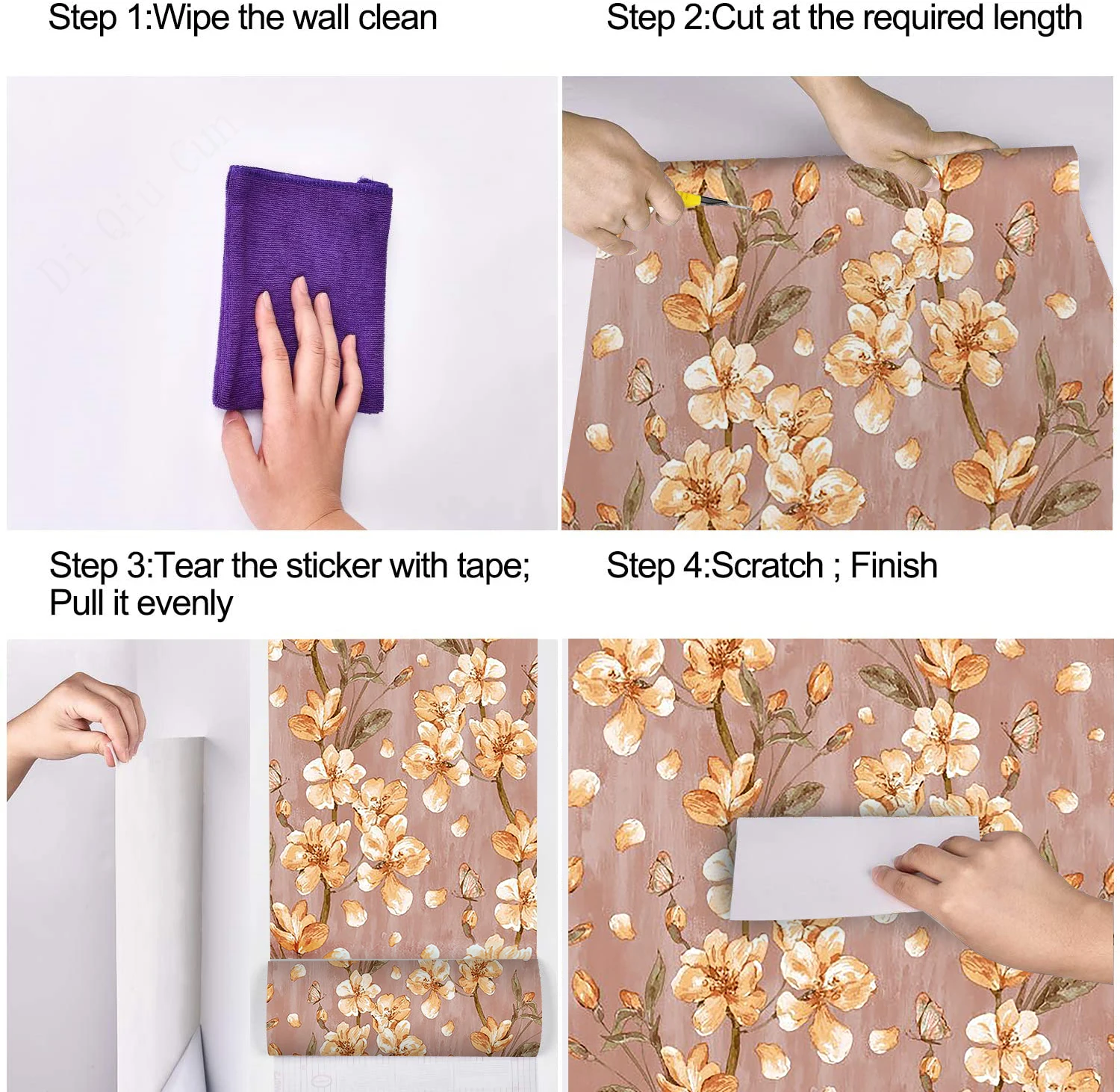 Step 1:Wipe the wall clean

Step 2:Cut at the required length

Di Qiu Cun

Step 3:Tear the sticker with tape; Pull it evenly

Step 4:Scratch ; Finish