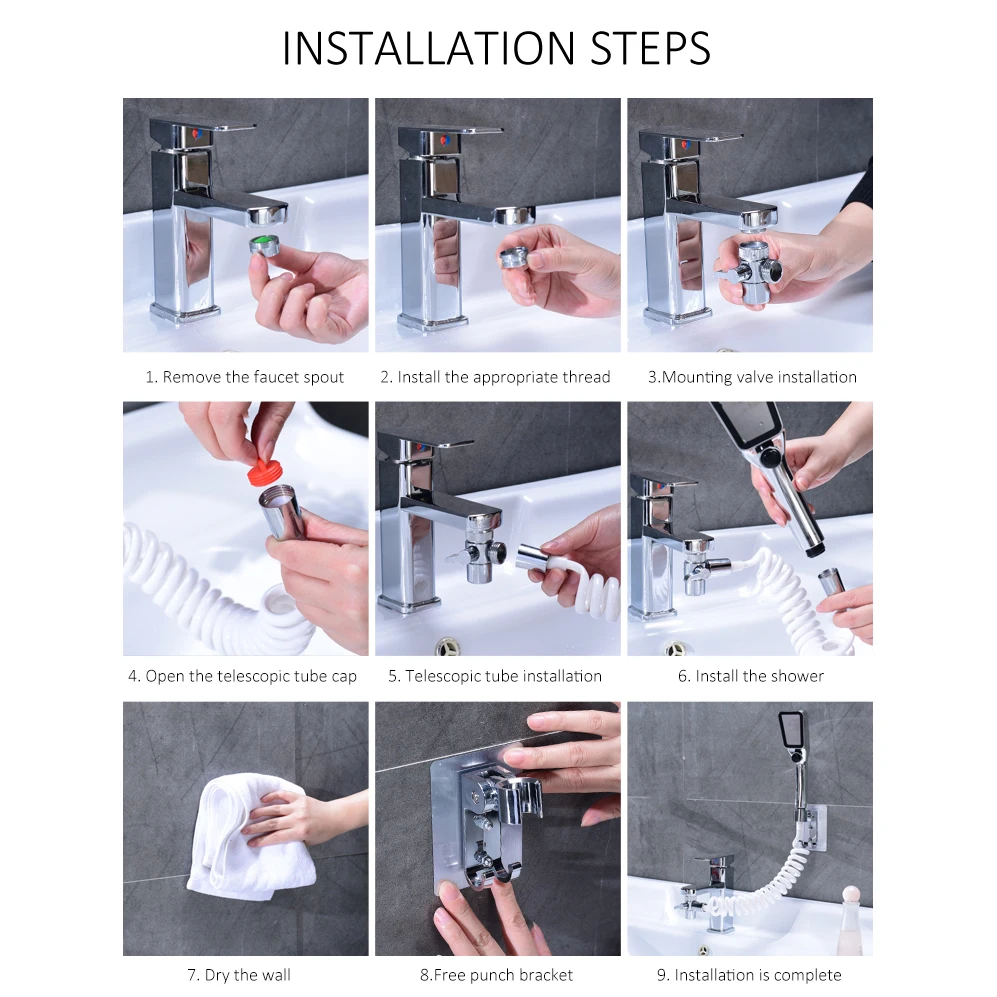 INSTALLATION STEPS

1. Remove the faucet spout

2. Install the appropriate thread

3.Mounting valve installation

4. Open the telescopic tube cap

5. Telescopic tube installation

6. Install the shower

7. Dry the wall

8.Free punch bracket

9. Installation is complete