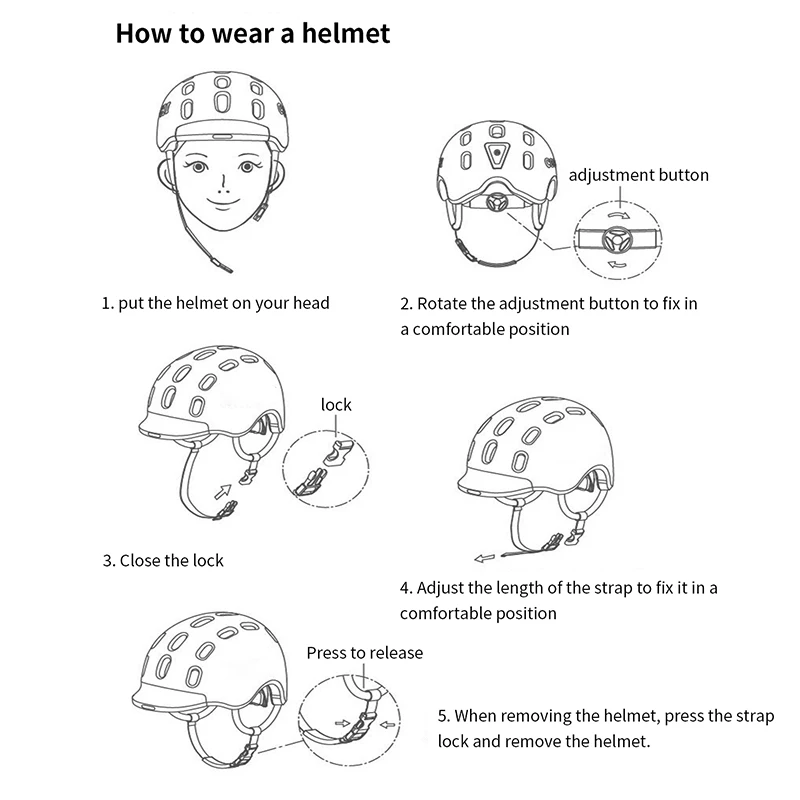 How to wear a helmet

adjustment button

1. put the helmet on your head

2. Rotate the adjustment button to fix in a comfortable position

lock

3. Close the lock

4. Adjust the length of the strap to fix it in a comfortable position

Press to release

5. When removing the helmet, press the strap lock and remove the helmet.