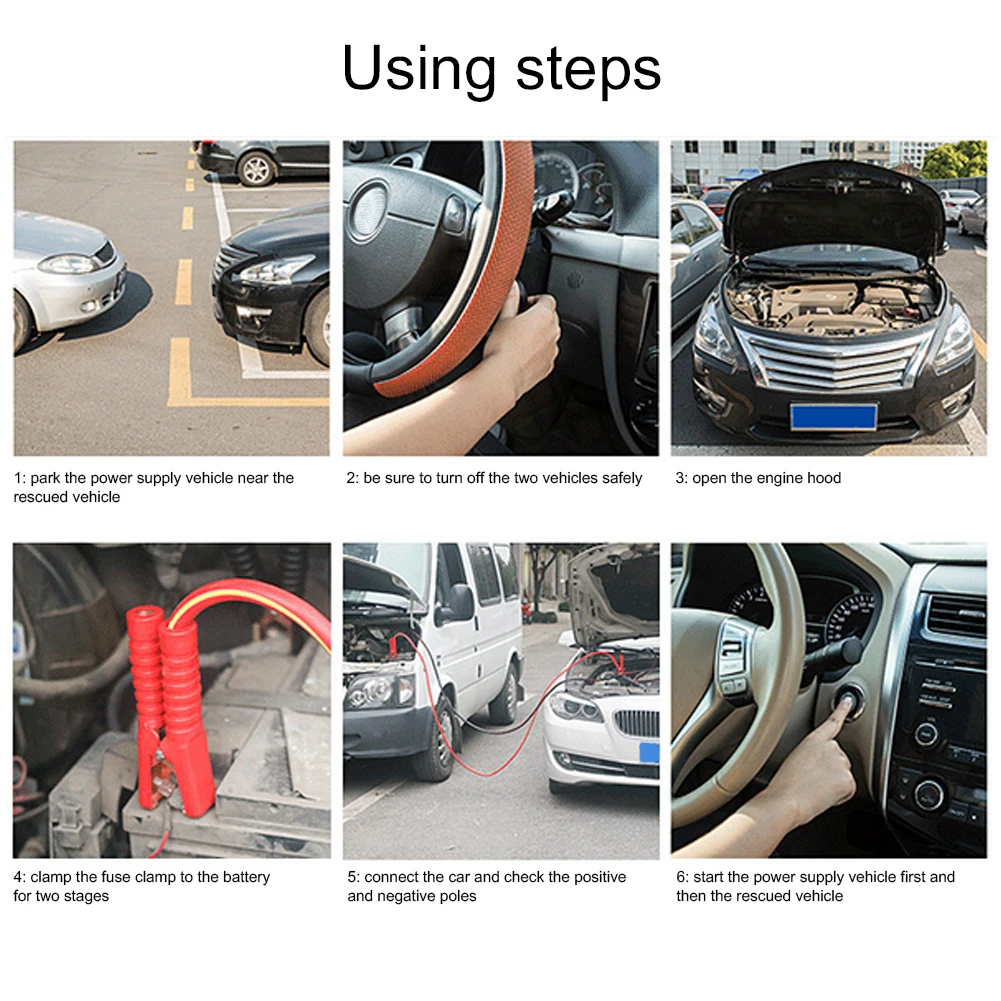 Using steps

1: park the power supply vehicle near the rescued vehicle

2: be sure to turn off the two vehicles safely

3: open the engine hood

4: clamp the fuse clamp to the battery for two stages

5: connect the car and check the positive and negative poles

6: start the power supply vehicle first and then the rescued vehicle