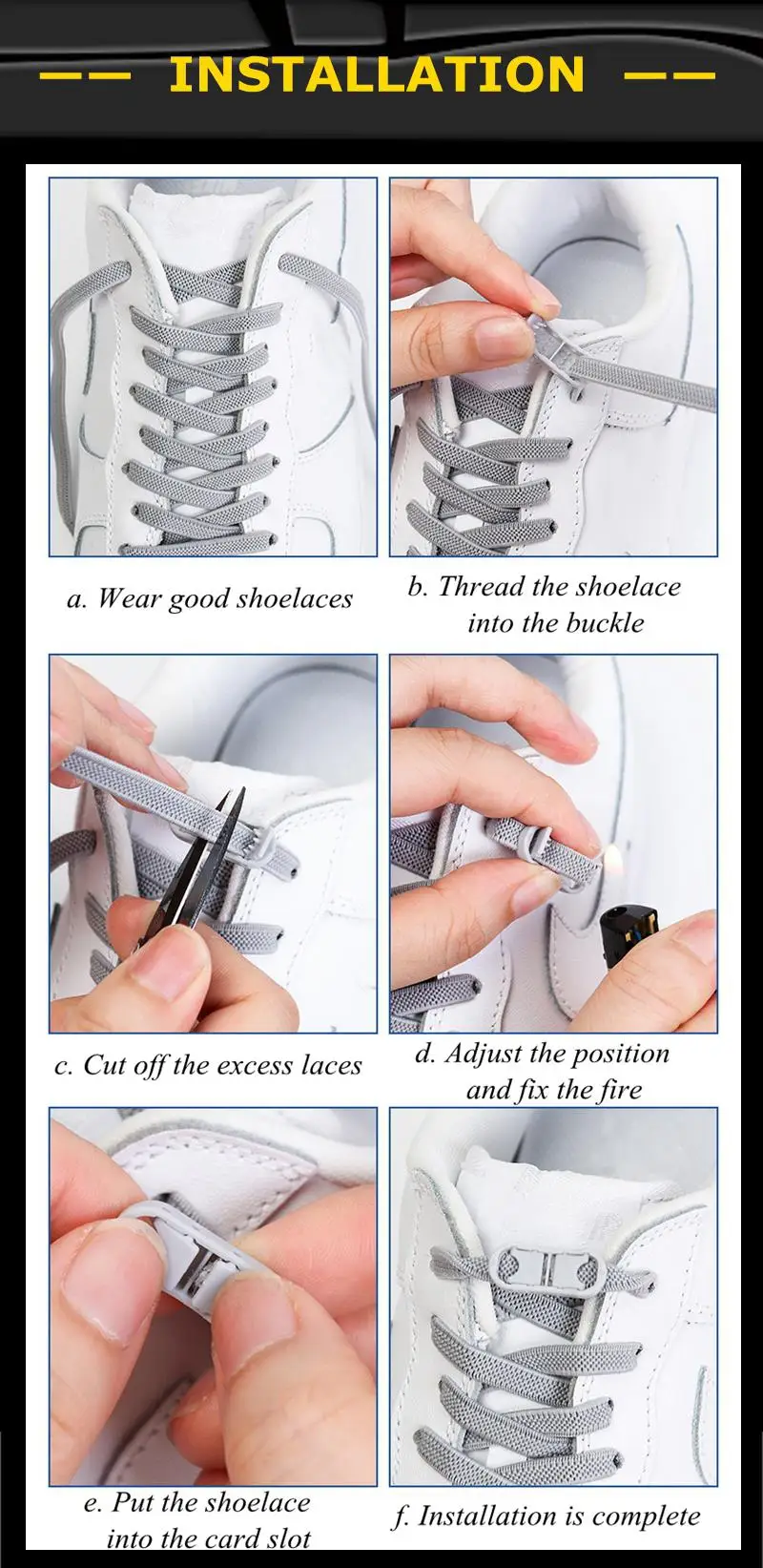 —— INSTALLATION ——

a. Wear good shoelaces

b. Thread the shoelace into the buckle

c. Cut off the excess laces

d. Adjust the position and fix the fire

e. Put the shoelace into the card slot

f. Installation is complete