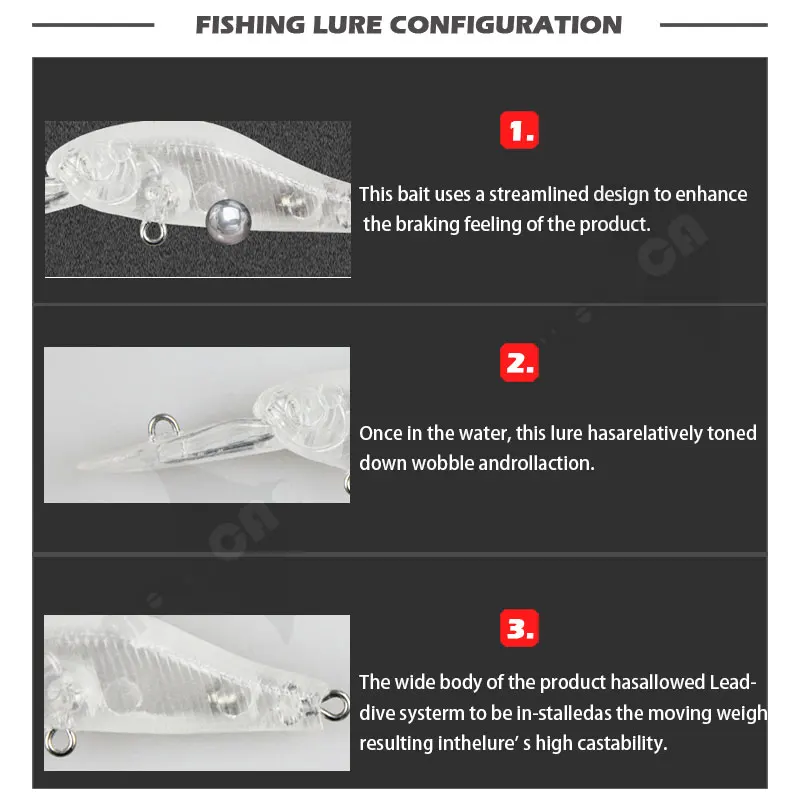 FISHING LURE CONFIGURATION

1.

This bait uses a streamlined design to enhance the braking feeling of the product.

2.

Once in the water, this lure hasarelatively toned down wobble androllaction.

3.

The wide body of the product hasallowed Lead-dive systerm to be in-stalledas the moving weigh resulting inthelure' s high castability.