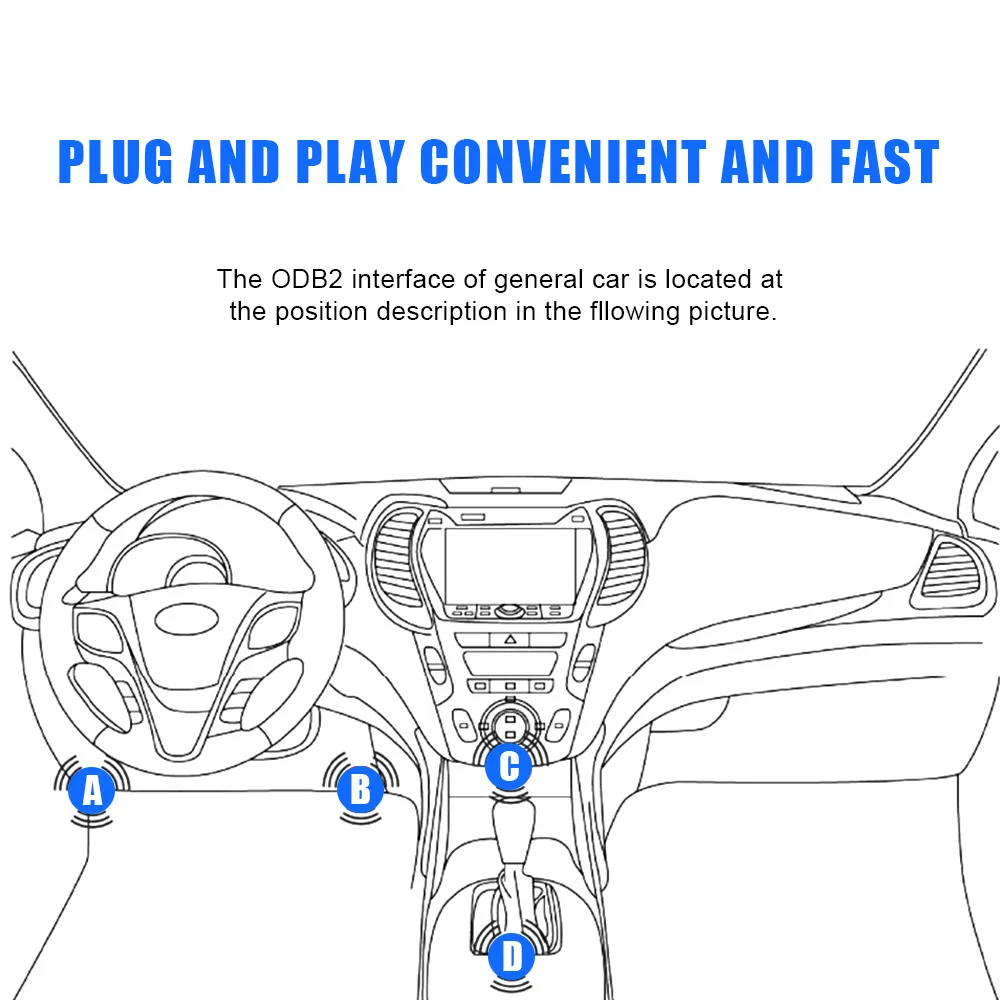 PLUG AND PLAY CONVENIENT AND FAST

The ODB2 interface of general car is located at the position description in the fllowing picture.

A

B

C

D