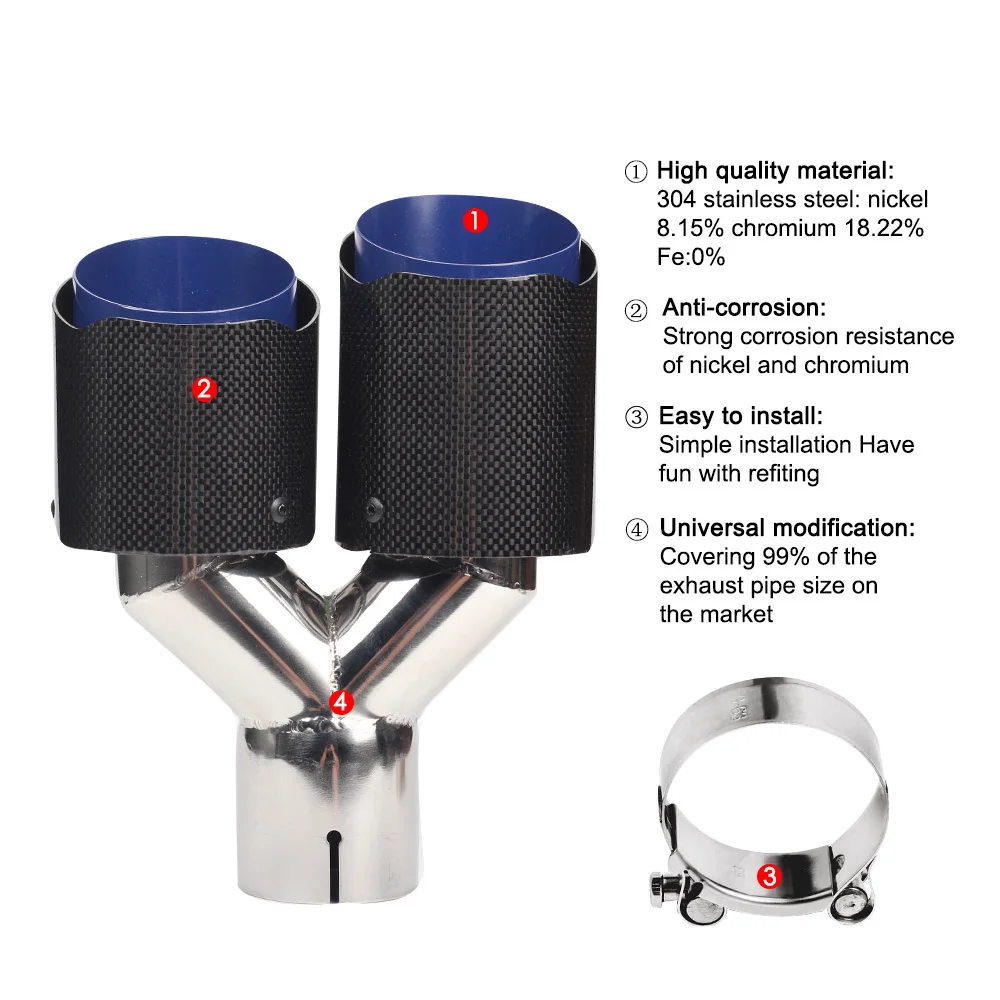 1
2
4
3

① High quality material:
304 stainless steel: nickel 8.15% chromium 18.22% Fe:0%

② Anti-corrosion:
Strong corrosion resistance of nickel and chromium

③ Easy to install:
Simple installation Have fun with refiting

④ Universal modification:
Covering 99% of the exhaust pipe size on the market