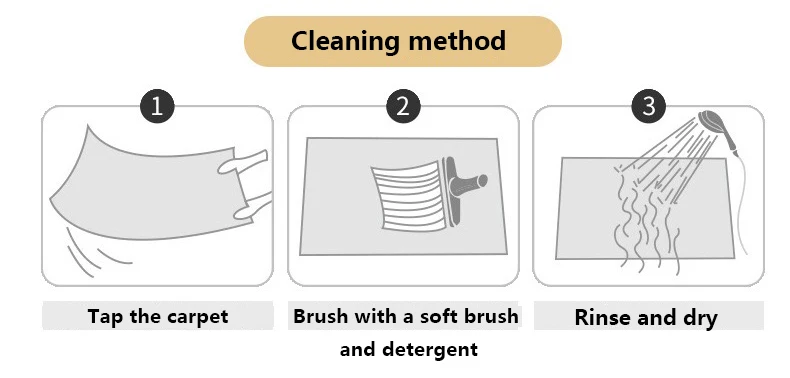 Cleaning method

1

2

3

Tap the carpet

Brush with a soft brush and detergent

Rinse and dry