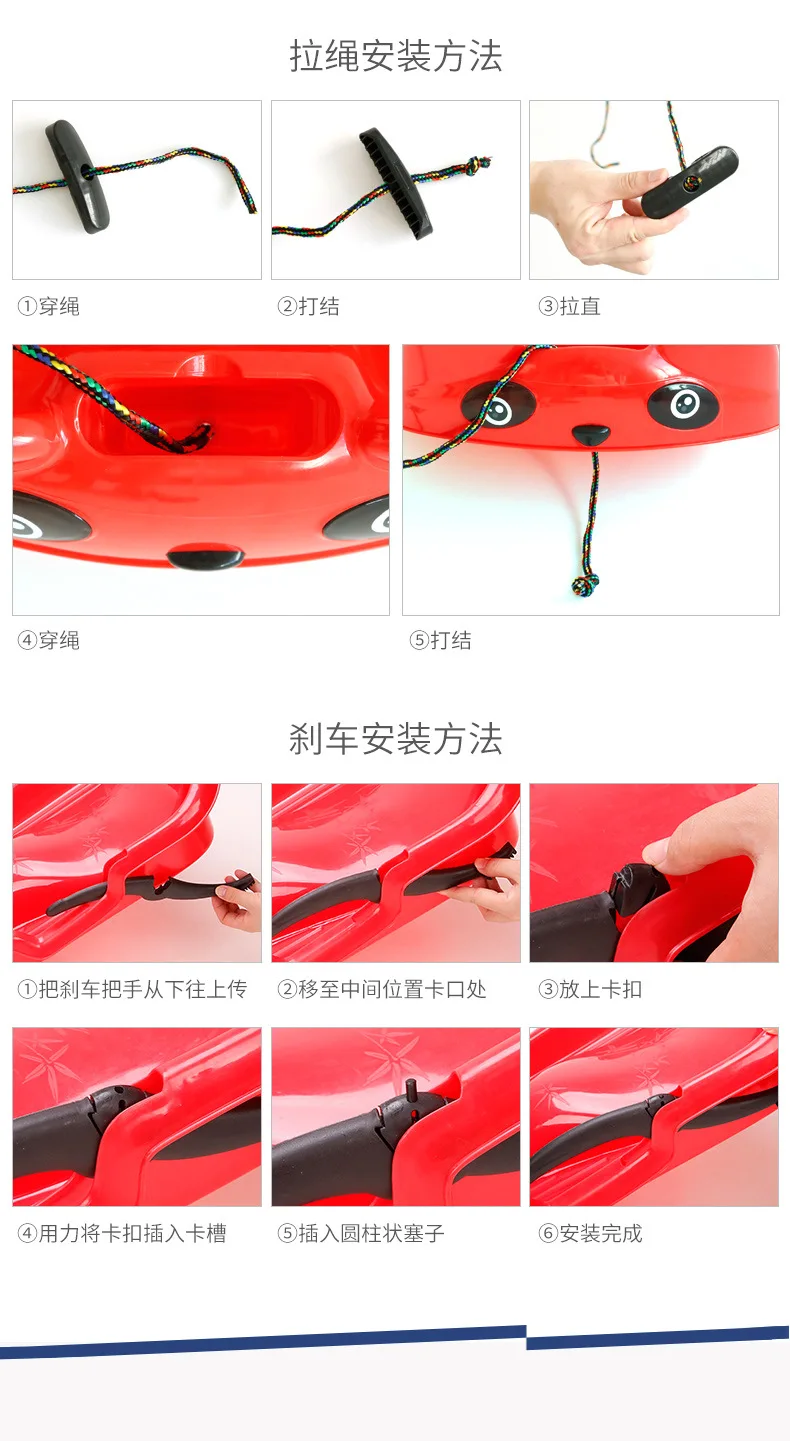 拉绳安装方法

①穿绳

②打结

③拉直

④穿绳

⑤打结

刹车安装方法

①把刹车把手从下往上传

②移至中间位置卡口处

③放上卡扣

④用力将卡扣插入卡槽

⑤插入圆柱状塞子

⑥安装完成