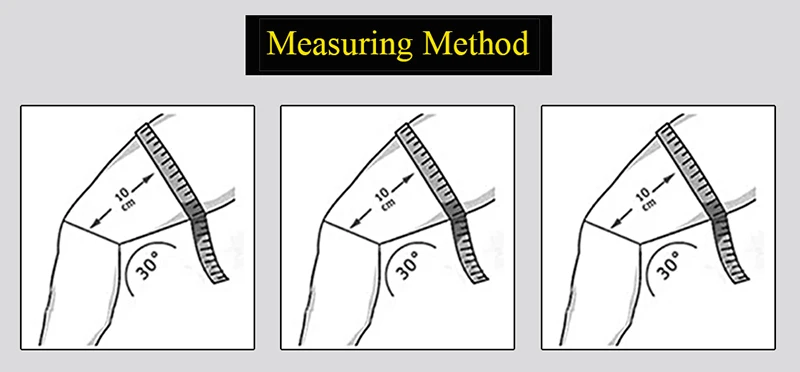 Measuring Method

10 cm

30°

10 cm

30°

10 cm

30°