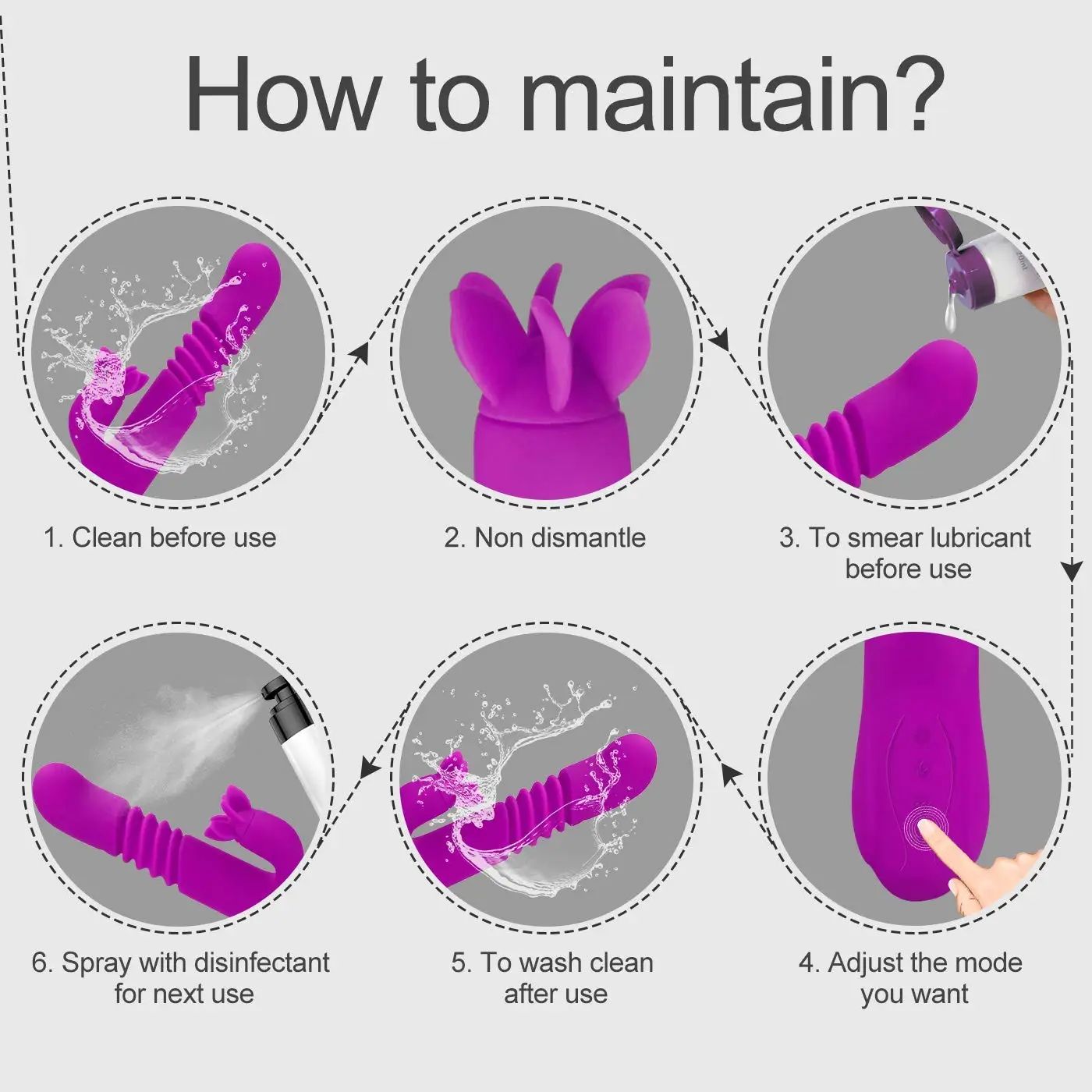 How to maintain?

1. Clean before use

2. Non dismantle

3. To smear lubricant before use

6. Spray with disinfectant for next use

5. To wash clean after use

4. Adjust the mode you want