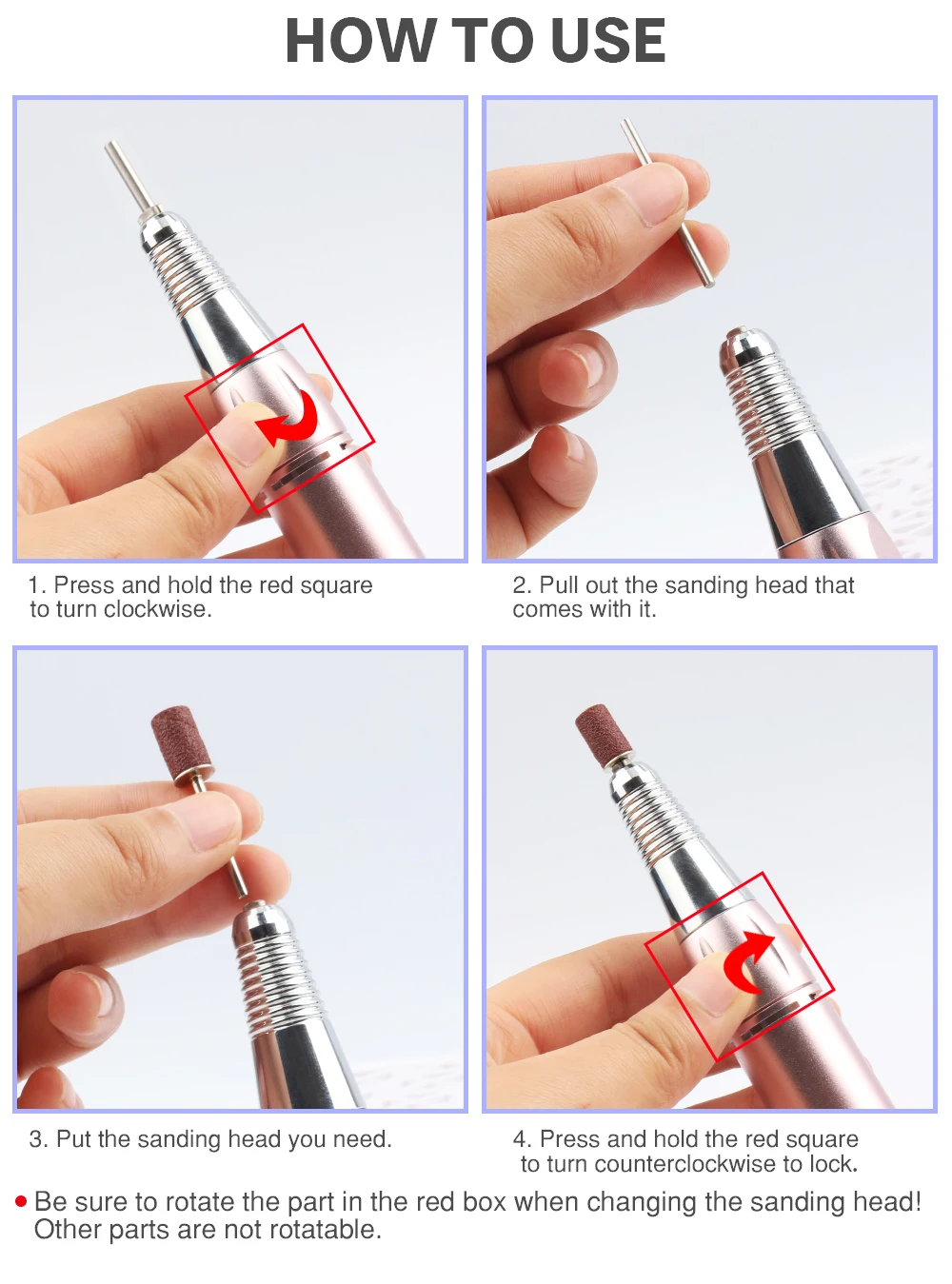 HOW TO USE

1. Press and hold the red square to turn clockwise.

2. Pull out the sanding head that comes with it.

3. Put the sanding head you need.

4. Press and hold the red square to turn counterclockwise to lock.

● Be sure to rotate the part in the red box when changing the sanding head! Other parts are not rotatable.