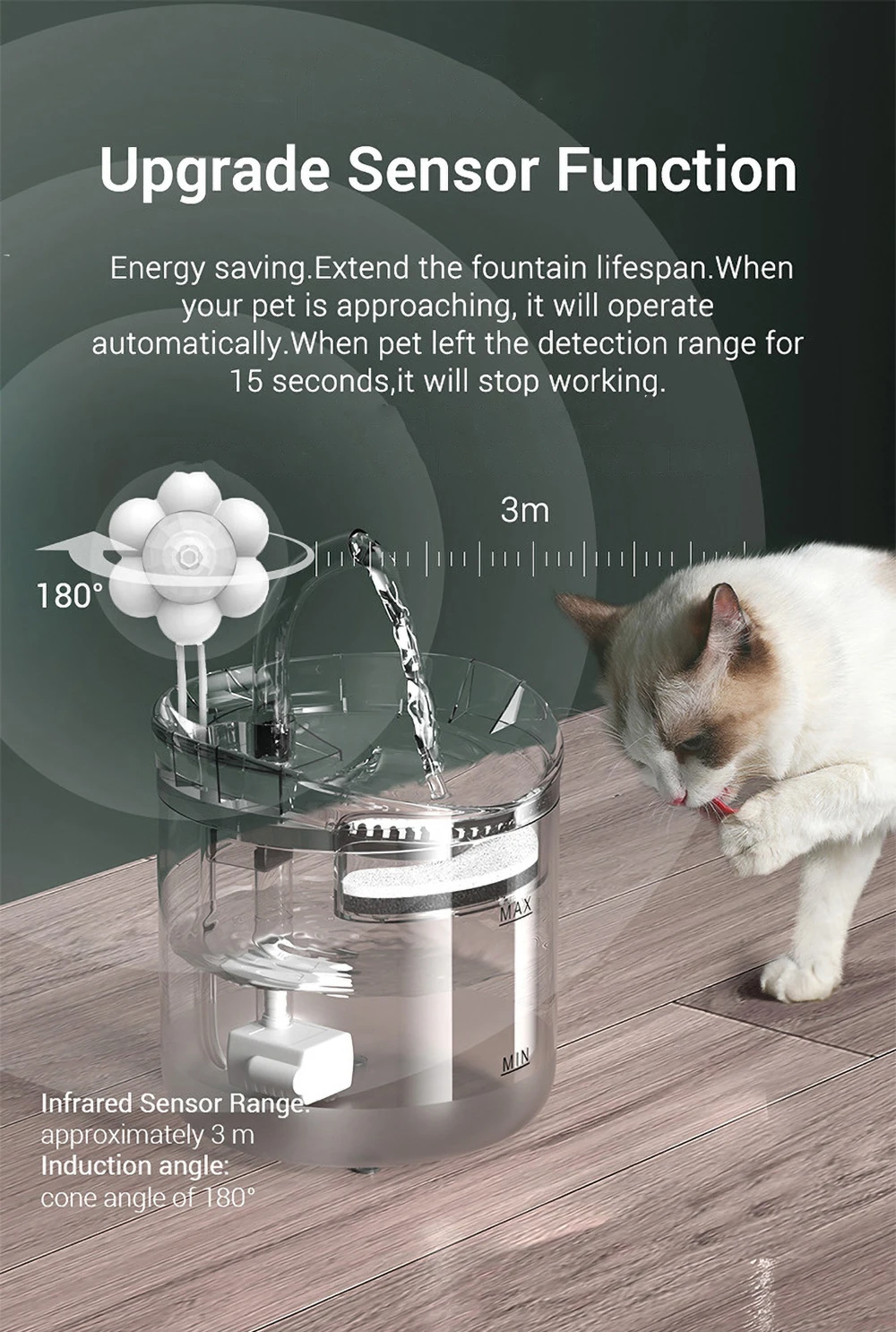 Upgrade Sensor Function

Energy saving.Extend the fountain lifespan.When your pet is approaching, it will operate automatically.When pet left the detection range for 15 seconds,it will stop working.

3m

180°

MAX

MIN

Infrared Sensor Range:
approximately 3 m
Induction angle:
cone angle of 180°