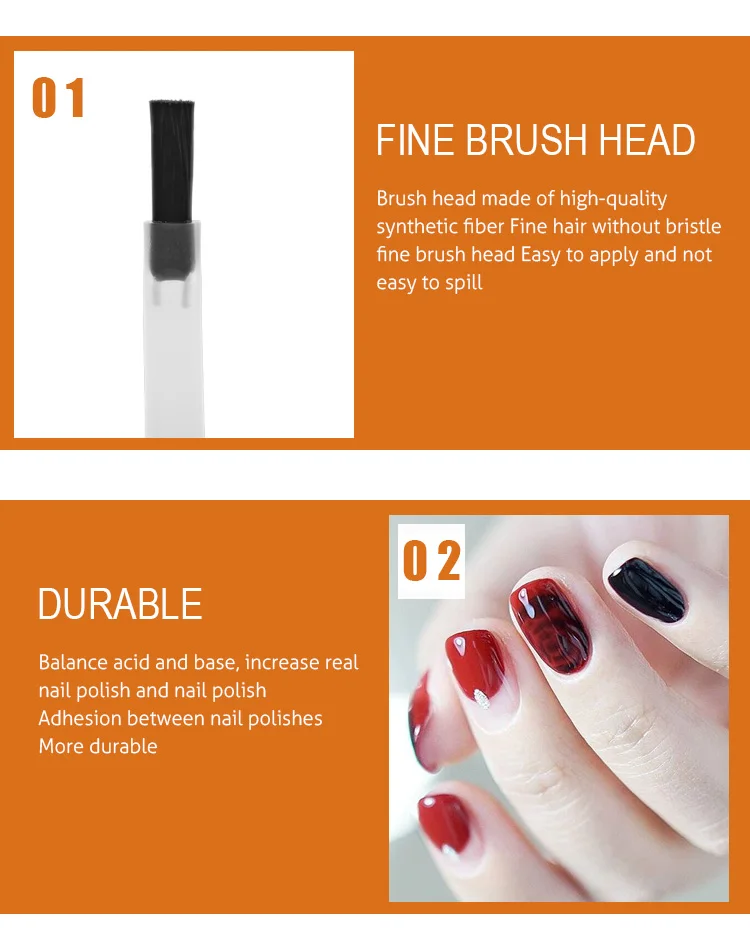 01

FINE BRUSH HEAD

Brush head made of high-quality synthetic fiber Fine hair without bristle fine brush head Easy to apply and not easy to spill

02

DURABLE

Balance acid and base, increase real nail polish and nail polish
Adhesion between nail polishes
More durable