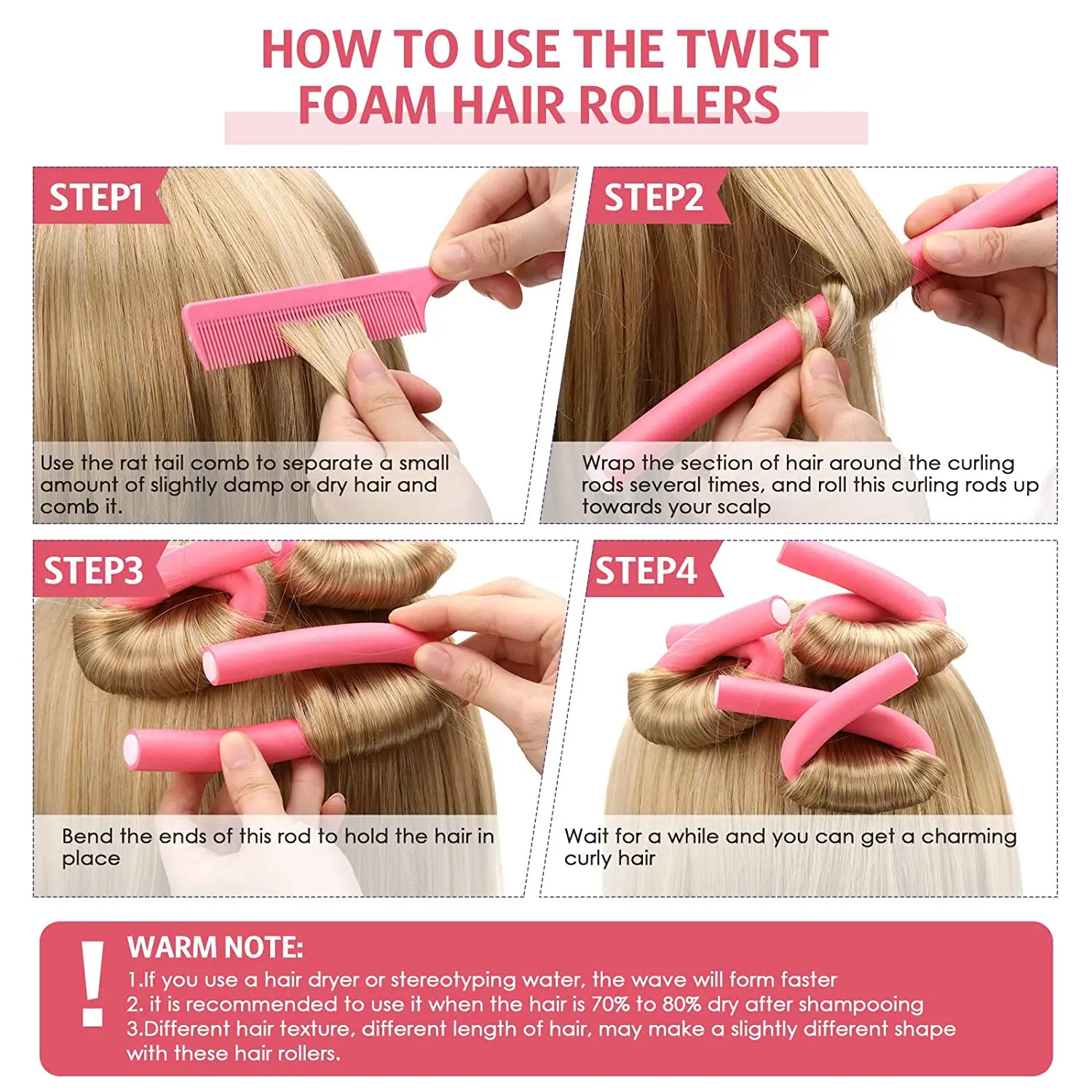 HOW TO USE THE TWIST FOAM HAIR ROLLERS

STEP1

Use the rat tail comb to separate a small amount of slightly damp or dry hair and comb it.

STEP2

Wrap the section of hair around the curling rods several times, and roll this curling rods up towards your scalp

STEP3

Bend the ends of this rod to hold the hair in place

STEP4

Wait for a while and you can get a charming curly hair

!

WARM NOTE:

1.If you use a hair dryer or stereotyping water, the wave will form faster
2. it is recommended to use it when the hair is 70% to 80% dry after shampooing
3.Different hair texture, different length of hair, may make a slightly different shape with these hair rollers.