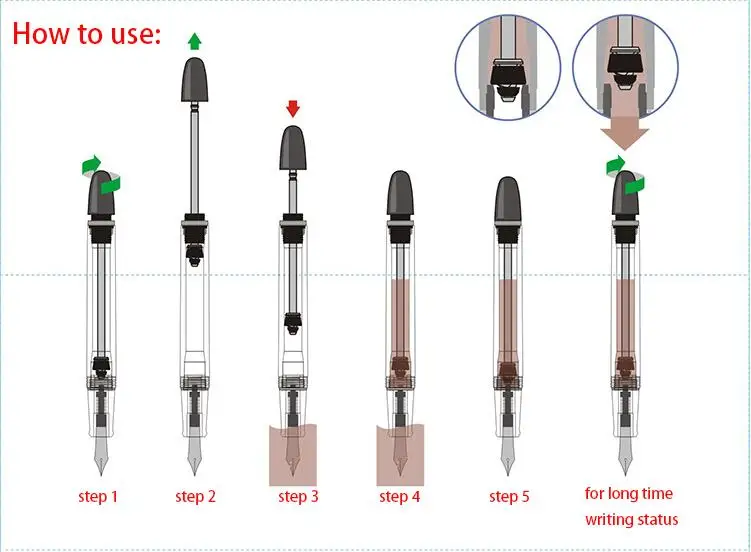 How to use:

step 1

step 2

step 3

step 4

step 5

for long time writing status