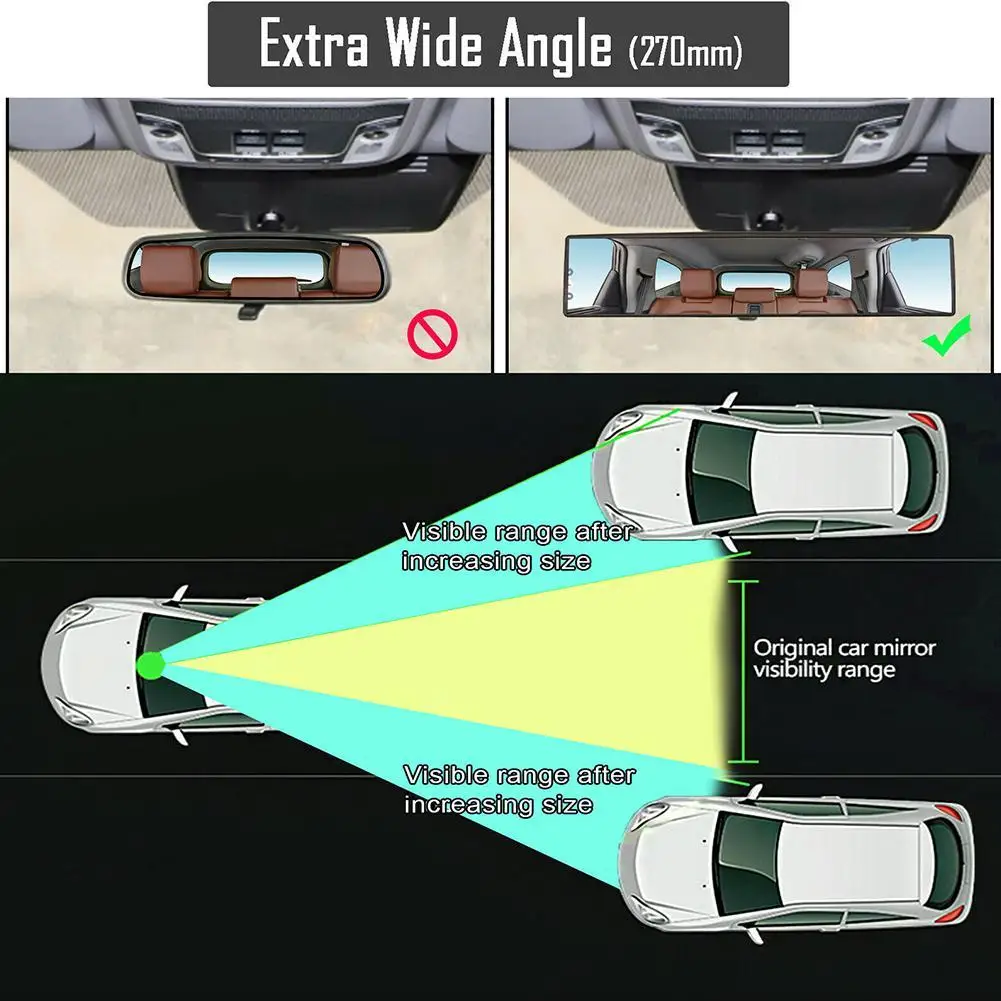 Extra Wide Angle (270mm)

Visible range after increasing size

Original car mirror visibility range

Visible range after increasing size