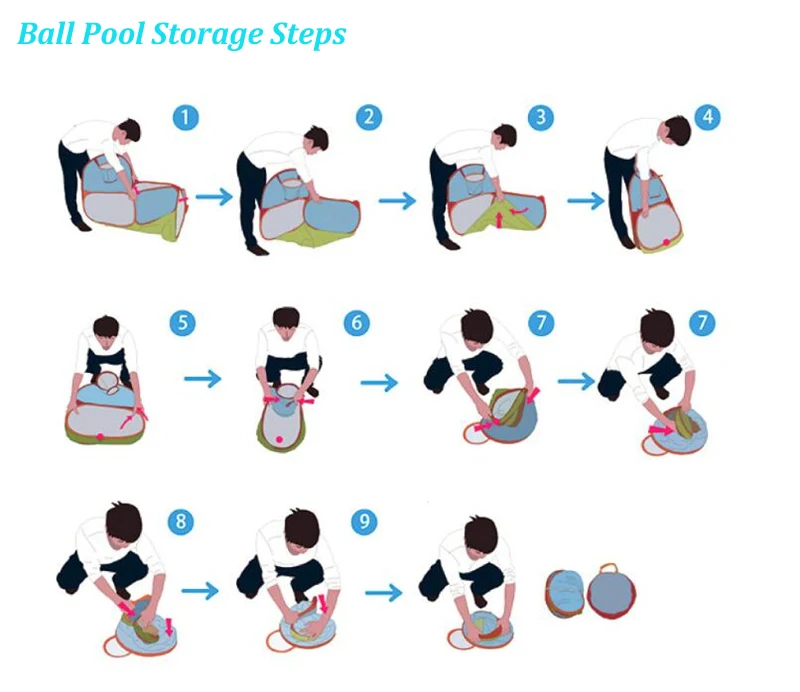 Ball Pool Storage Steps

1

2

3

4

5

6

7

7

8

9