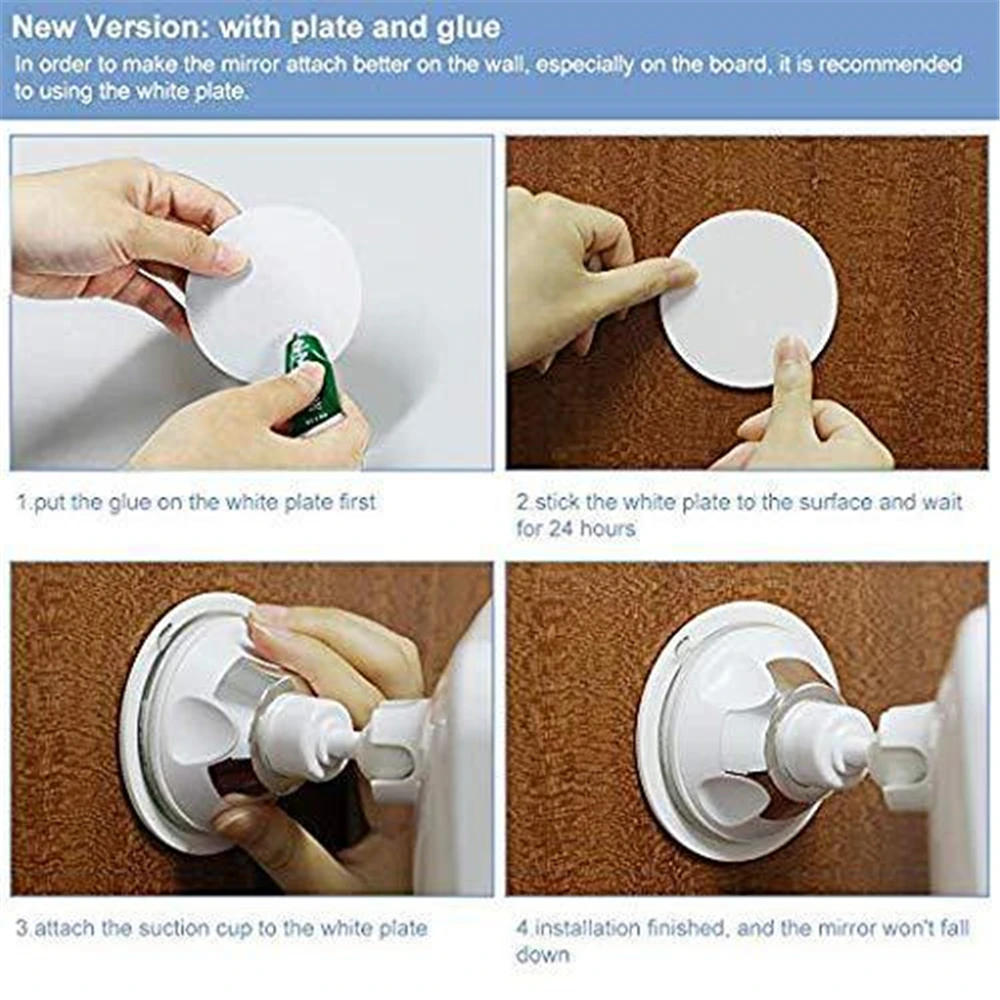 New Version: with plate and glue

In order to make the mirror attach better on the wall, especially on the board, it is recommended to using the white plate.

1.put the glue on the white plate first

2.stick the white plate to the surface and wait for 24 hours

3.attach the suction cup to the white plate

4.installation finished, and the mirror won't fall down