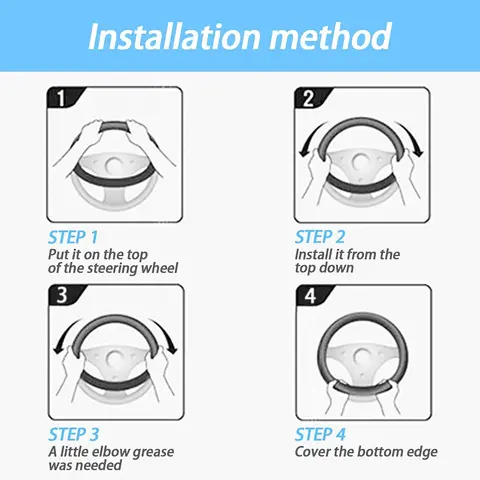 Installation method

1

STEP 1
Put it on the top of the steering wheel

2

STEP 2
Install it from the top down

3

STEP 3
A little elbow grease was needed

4

STEP 4
Cover the bottom edge