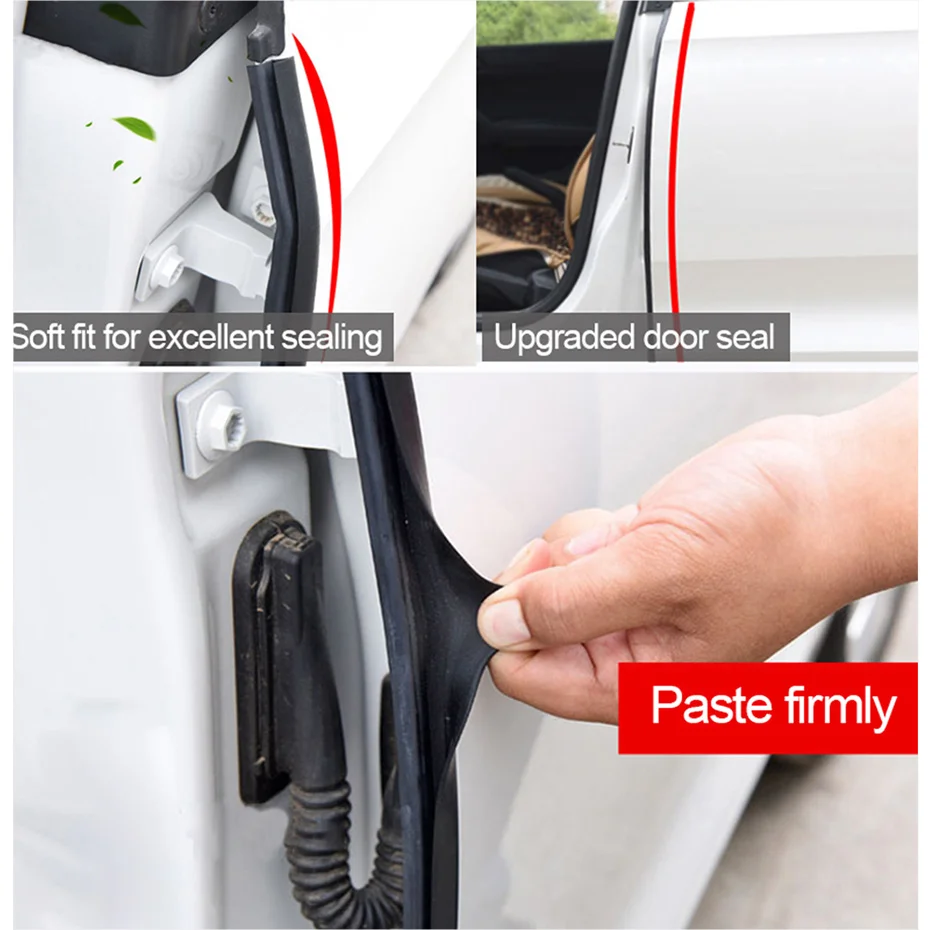 Soft fit for excellent sealing

Upgraded door seal

Paste firmly