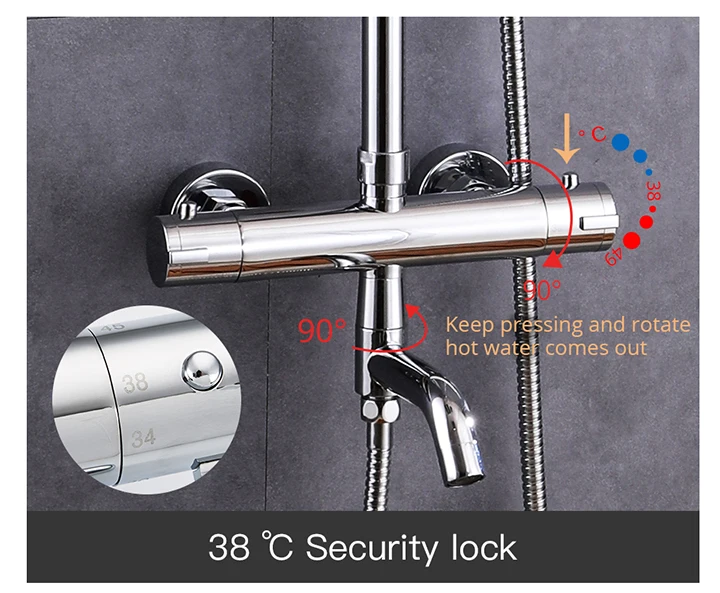 °C
38
49
90°
90°
Keep pressing and rotate hot water comes out
45
38
34
38 ℃ Security lock