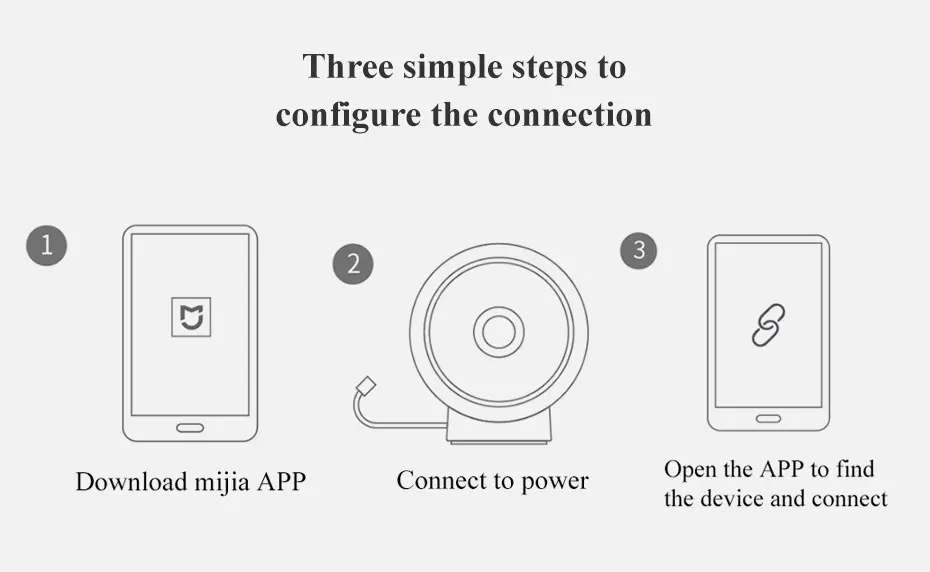 Three simple steps to configure the connection

1

Download mijia APP

2

Connect to power

3

Open the APP to find the device and connect