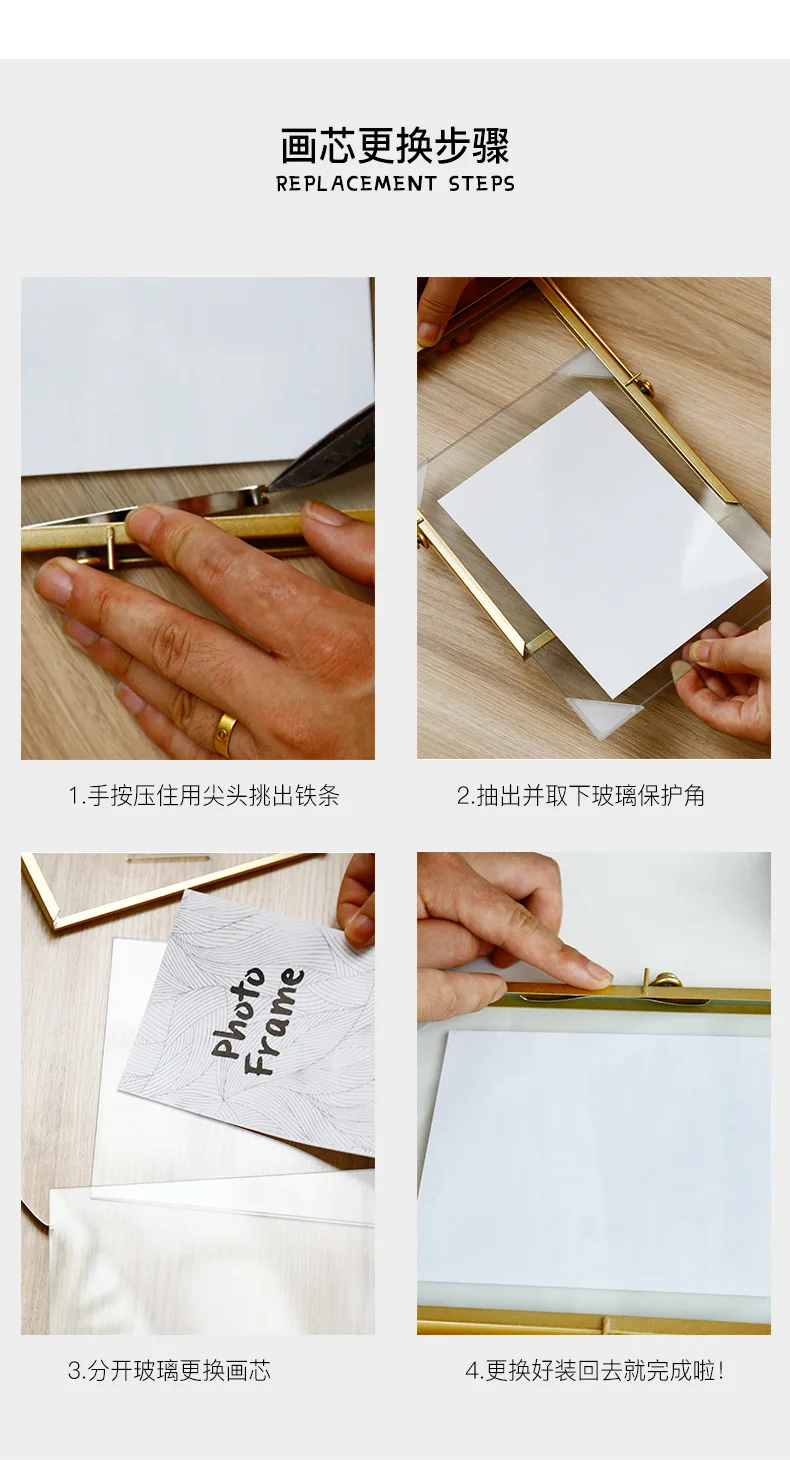 画芯更换步骤
REPLACEMENT STEPS

1.手按压住用尖头挑出铁条

2.抽出并取下玻璃保护角

Photo Frame

3.分开玻璃更换画芯

4.更换好装回去就完成啦!