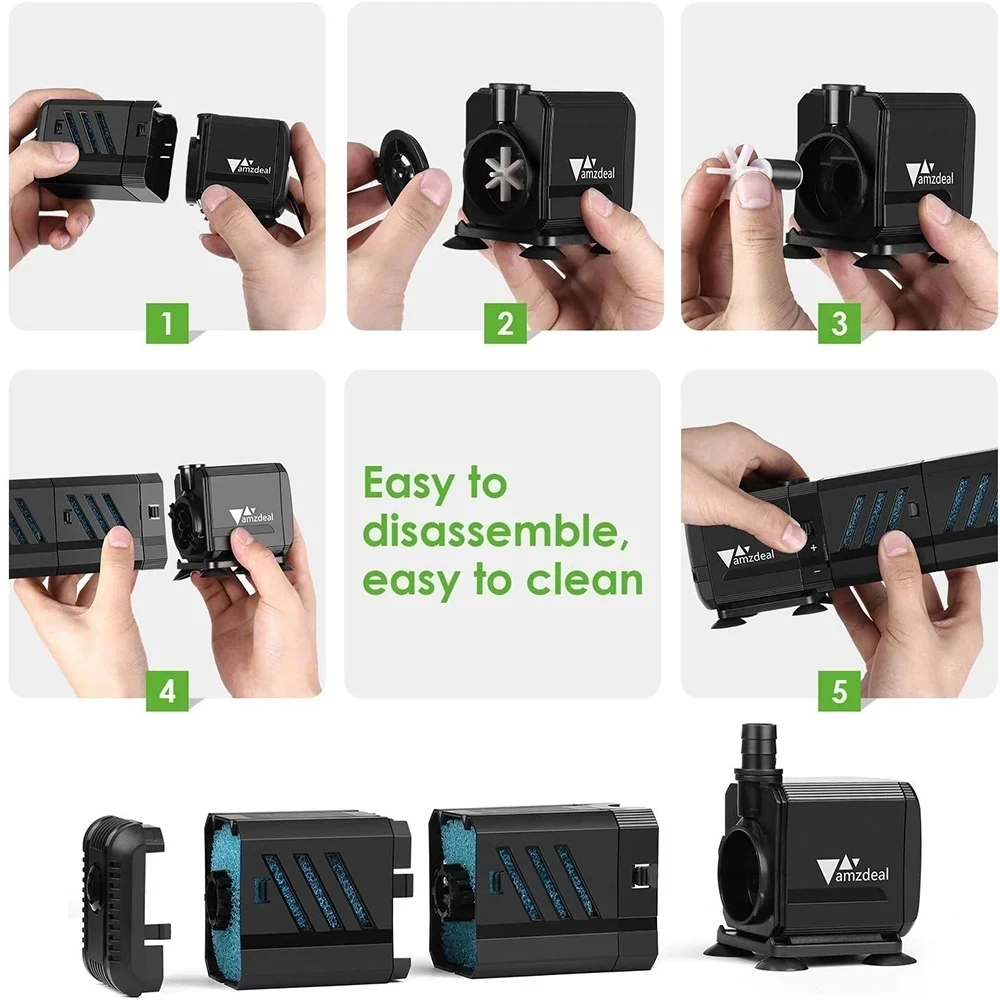 amzdeal

1

amzdeal

2

amzdeal

3

amzdeal

4

Easy to disassemble, easy to clean

amzdeal
+
−

5

amzdeal