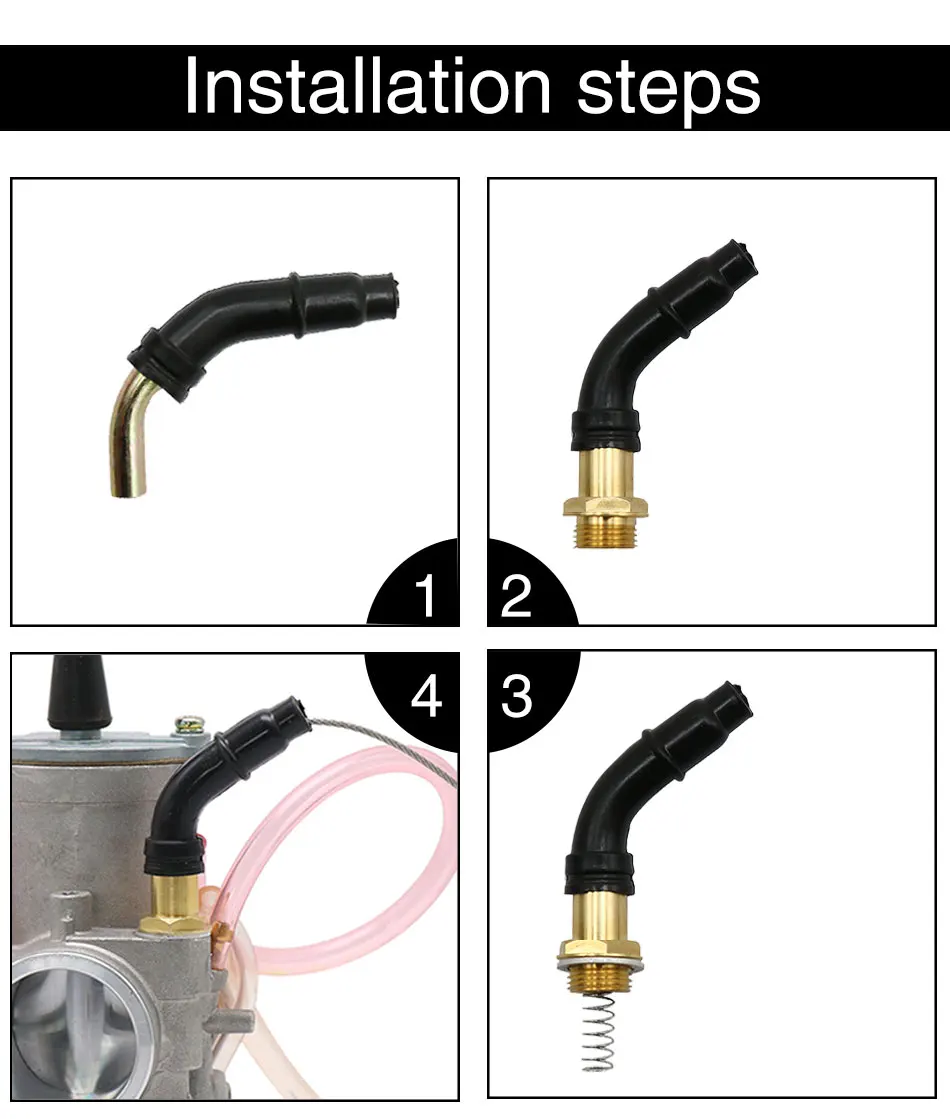 Installation steps

1

2

4

3