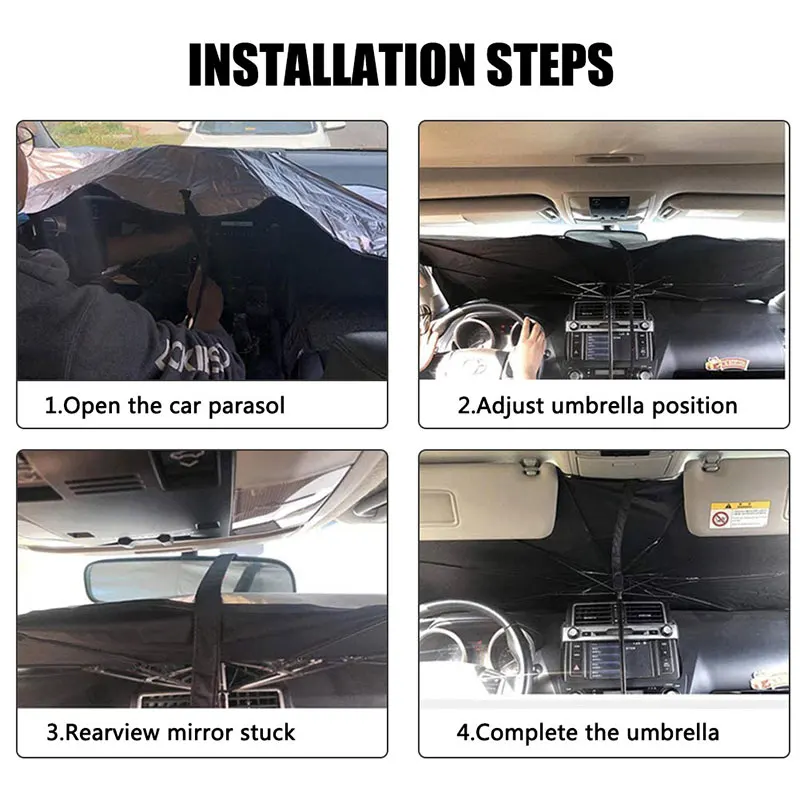 INSTALLATION STEPS

1.Open the car parasol

2.Adjust umbrella position

3.Rearview mirror stuck

4.Complete the umbrella