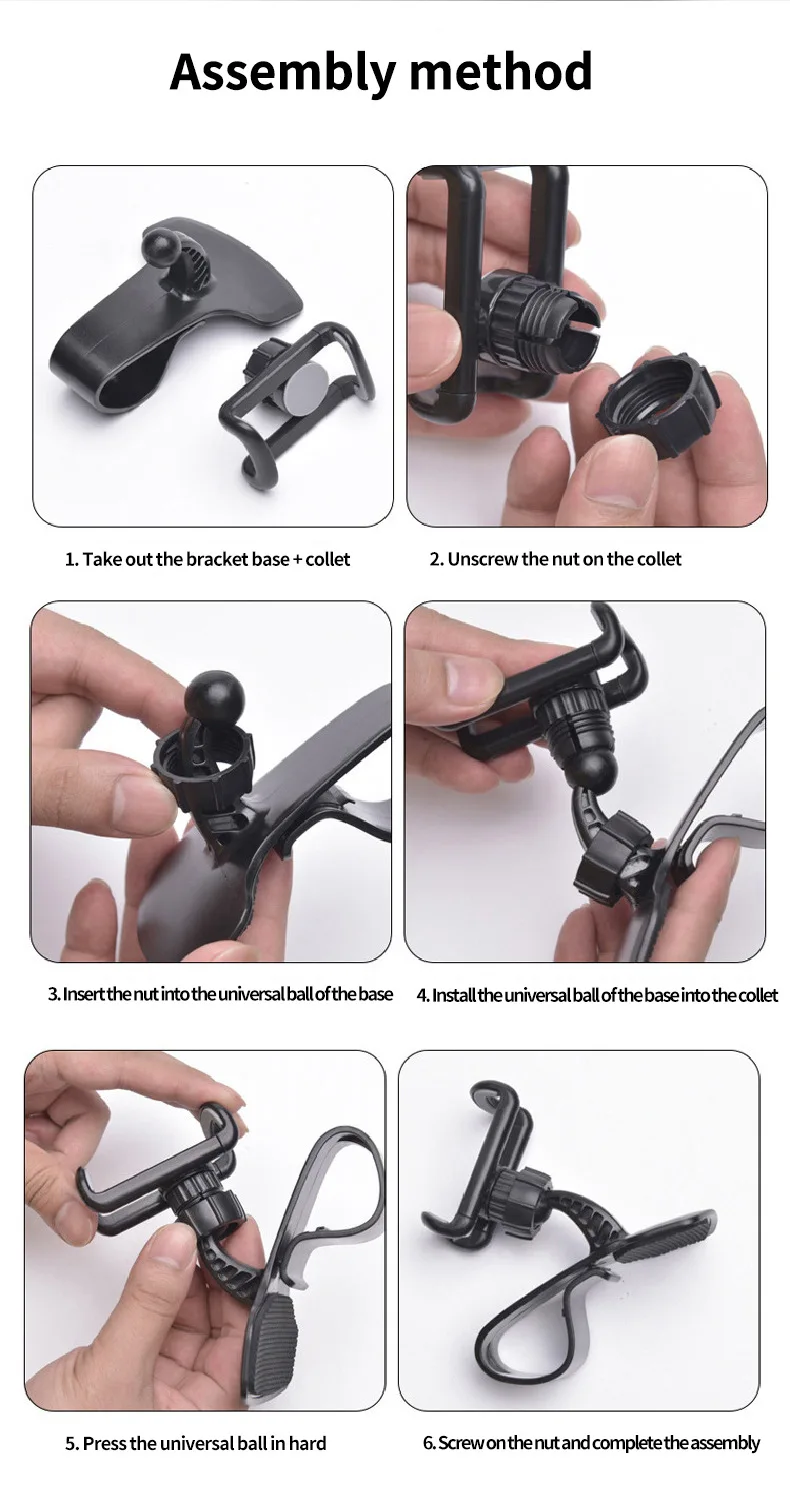 Assembly method

1. Take out the bracket base + collet

2. Unscrew the nut on the collet

3. Insert the nut into the universal ball of the base

4. Install the universal ball of the base into the collet

5. Press the universal ball in hard

6. Screw on the nut and complete the assembly