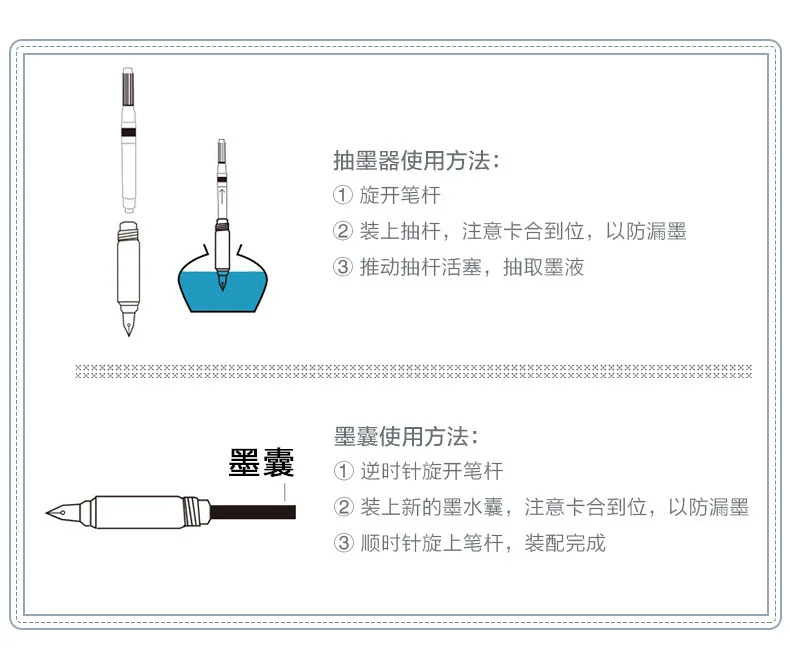 抽墨器使用方法：
① 旋开笔杆
② 装上抽杆，注意卡合到位，以防漏墨
③ 推动抽杆活塞，抽取墨液

墨囊

墨囊使用方法：
① 逆时针旋开笔杆
② 装上新的墨水囊，注意卡合到位，以防漏墨
③ 顺时针旋上笔杆，装配完成