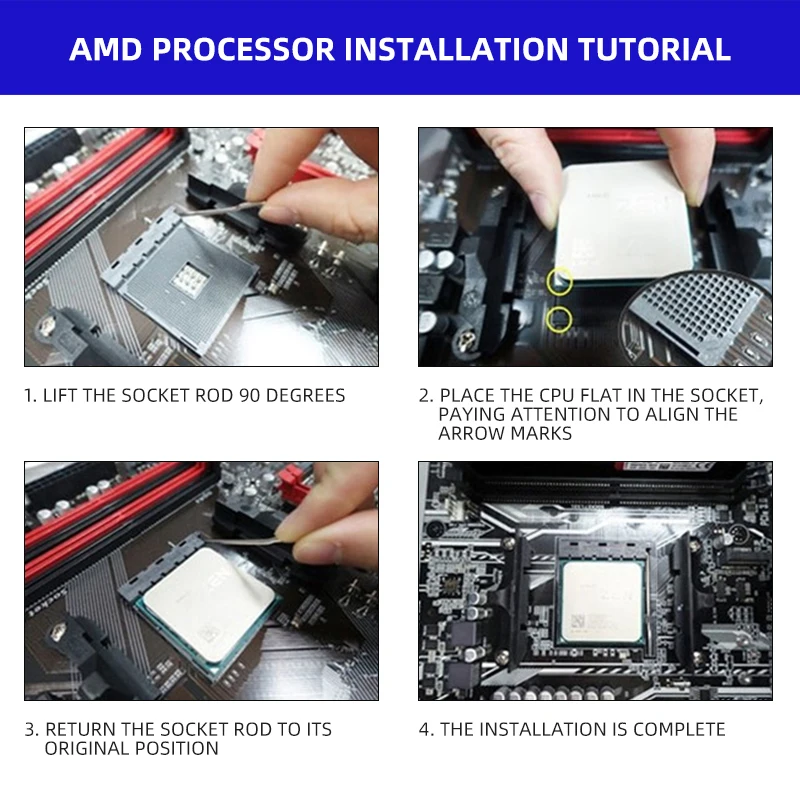 AMD PROCESSOR INSTALLATION TUTORIAL

1. LIFT THE SOCKET ROD 90 DEGREES

2. PLACE THE CPU FLAT IN THE SOCKET, PAYING ATTENTION TO ALIGN THE ARROW MARKS

3. RETURN THE SOCKET ROD TO ITS ORIGINAL POSITION

4. THE INSTALLATION IS COMPLETE