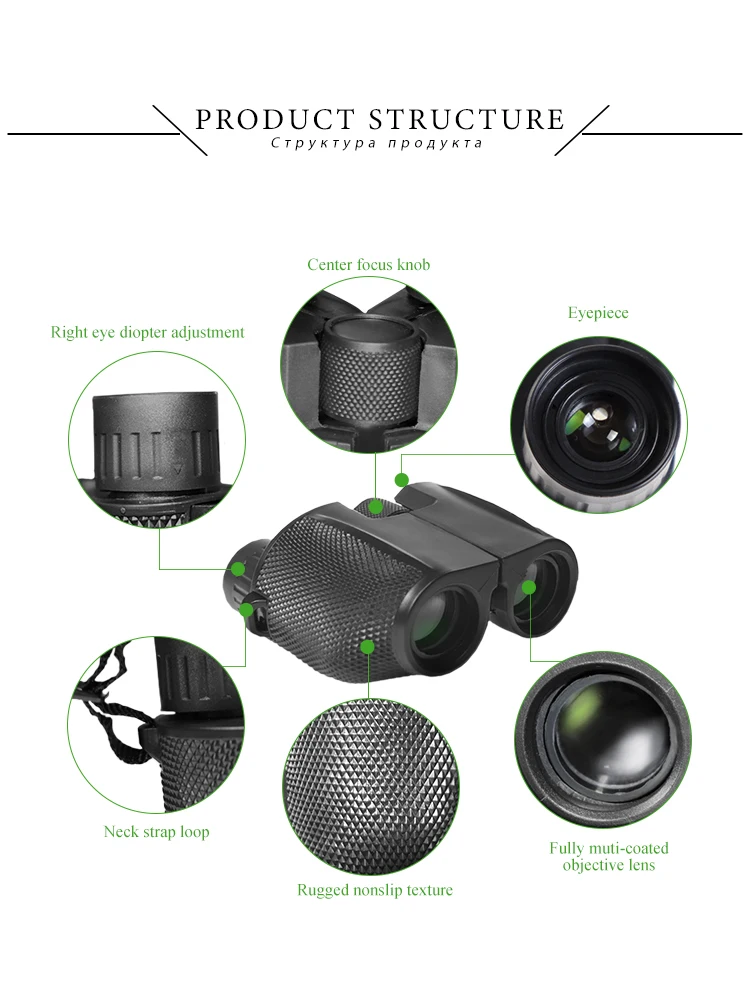 PRODUCT STRUCTURE
Структура продукта

Center focus knob

Right eye diopter adjustment

Eyepiece

Neck strap loop

Rugged nonslip texture

Fully muti-coated objective lens