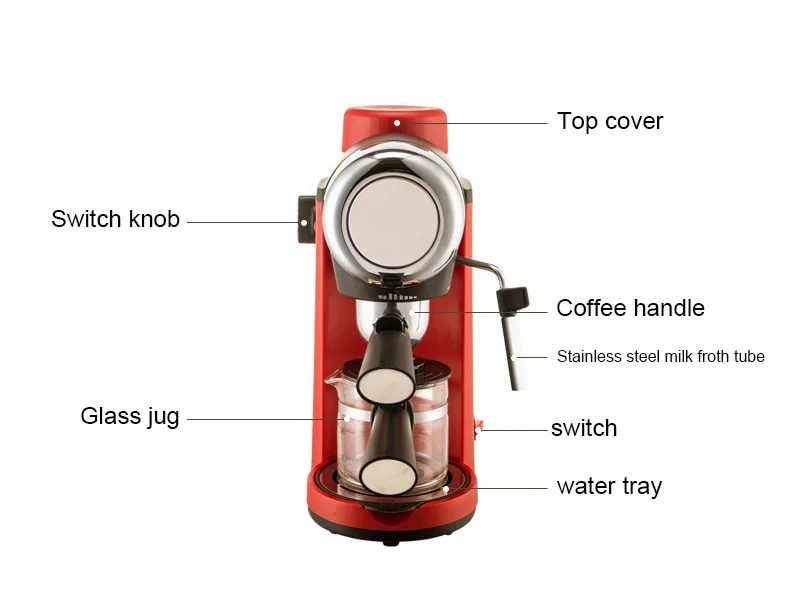 Top cover
Switch knob
Coffee handle
Stainless steel milk froth tube
Glass jug
switch
water tray