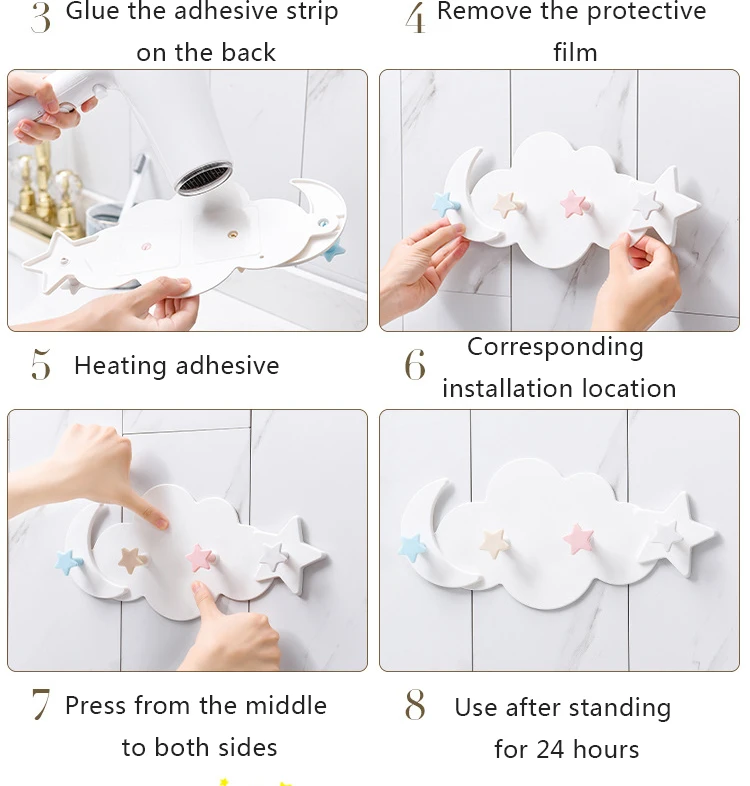 3 Glue the adhesive strip on the back

4 Remove the protective film

5 Heating adhesive

6 Corresponding installation location

7 Press from the middle to both sides

8 Use after standing for 24 hours