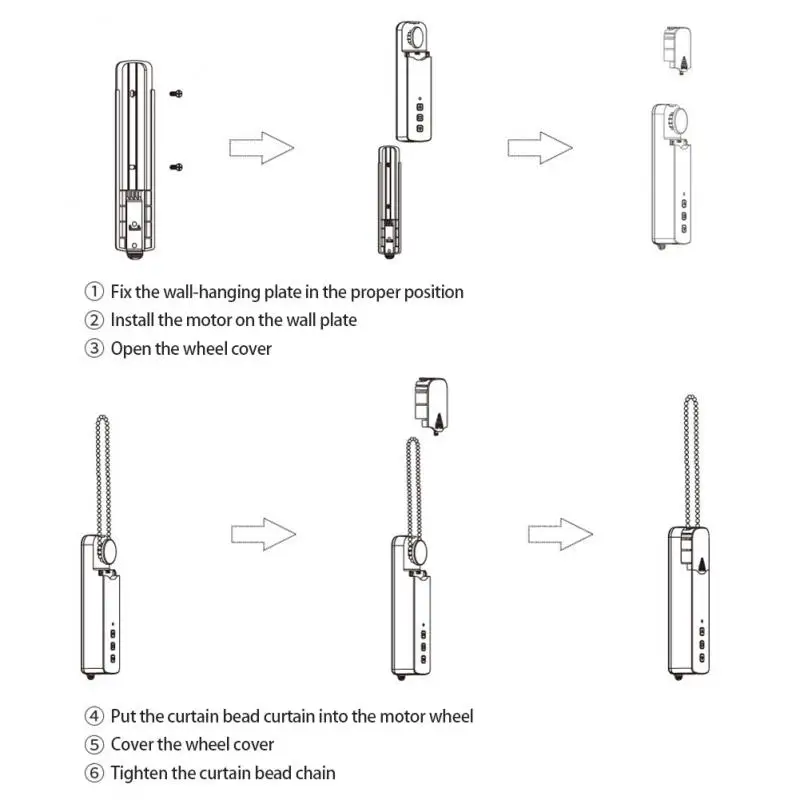 ① Fix the wall-hanging plate in the proper position
② Install the motor on the wall plate
③ Open the wheel cover

④ Put the curtain bead curtain into the motor wheel
⑤ Cover the wheel cover
⑥ Tighten the curtain bead chain