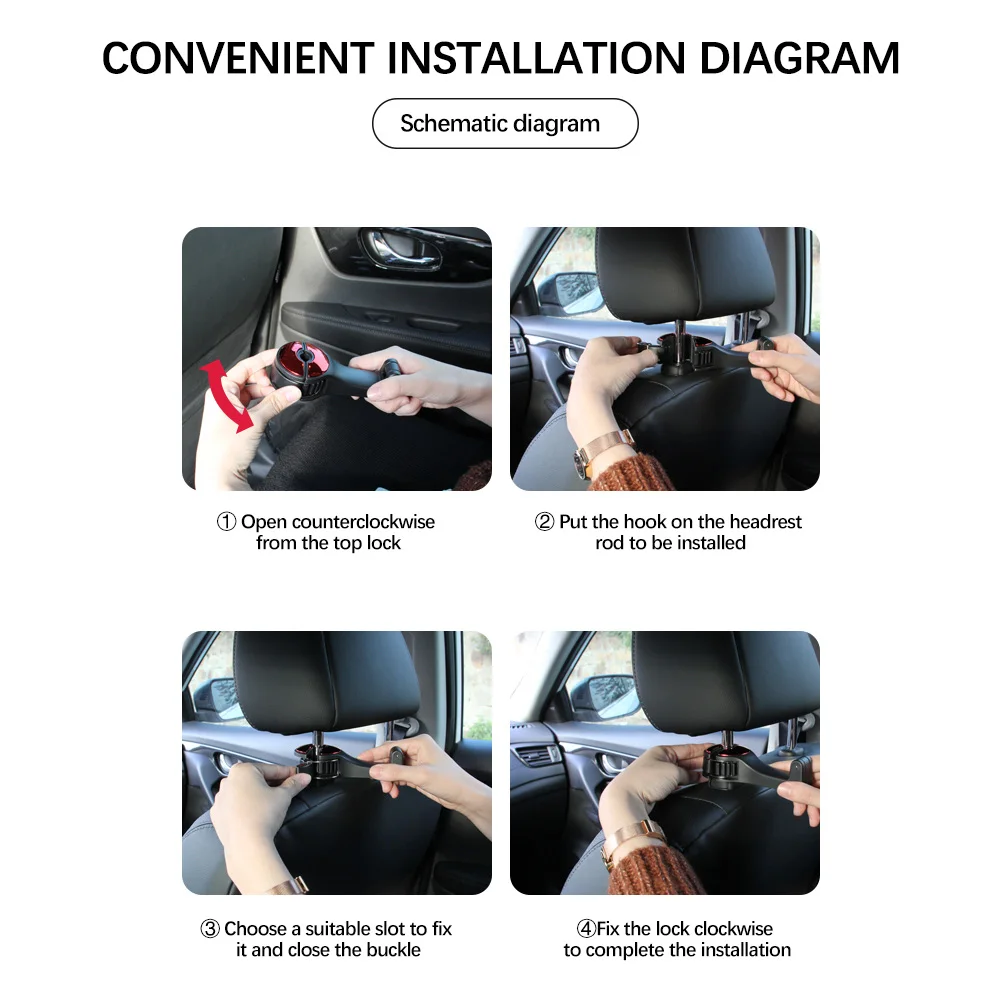 CONVENIENT INSTALLATION DIAGRAM

Schematic diagram

① Open counterclockwise from the top lock

② Put the hook on the headrest rod to be installed

③ Choose a suitable slot to fix it and close the buckle

④Fix the lock clockwise to complete the installation