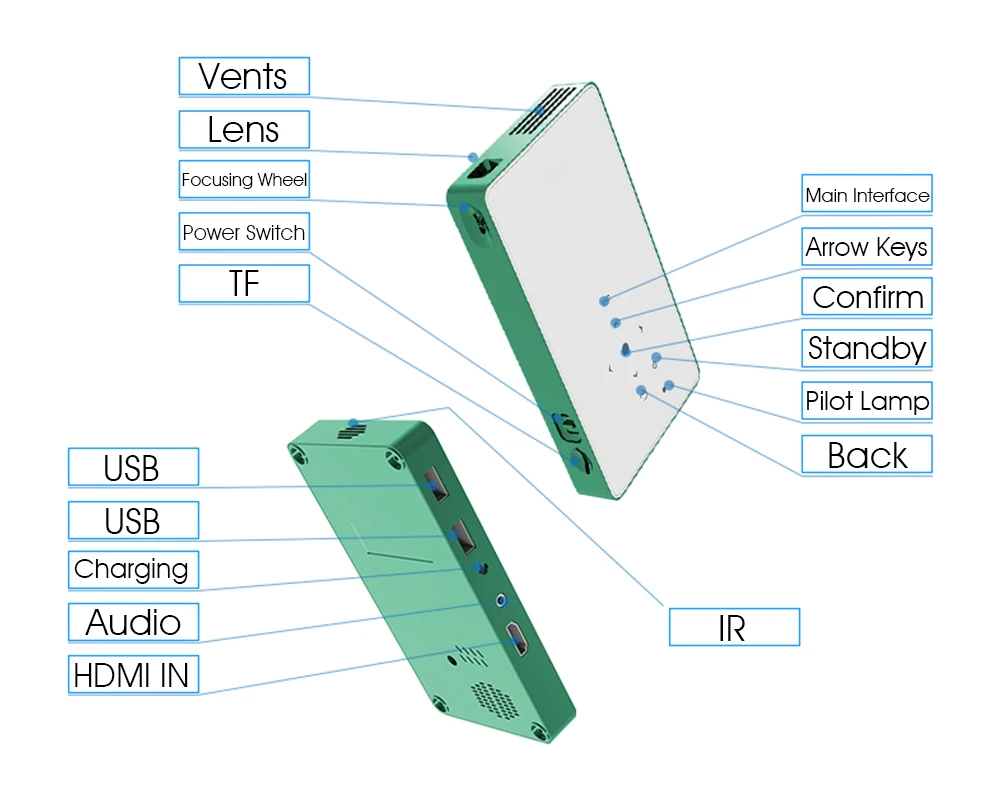 Vents
Lens
Focusing Wheel
Power Switch
TF
Main Interface
Arrow Keys
Confirm
Standby
Pilot Lamp
Back
USB
USB
Charging
Audio
HDMI IN
IR