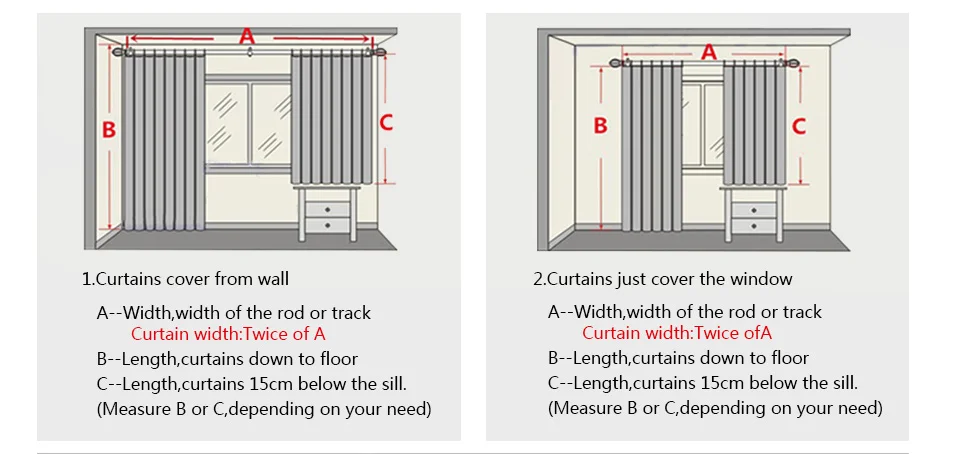 A

B

C

1.Curtains cover from wall

A--Width,width of the rod or track
Curtain width:Twice of A
B--Length,curtains down to floor
C--Length,curtains 15cm below the sill.
(Measure B or C,depending on your need)

A

B

C

2.Curtains just cover the window

A--Width,width of the rod or track
Curtain width:Twice ofA
B--Length,curtains down to floor
C--Length,curtains 15cm below the sill.
(Measure B or C,depending on your need)