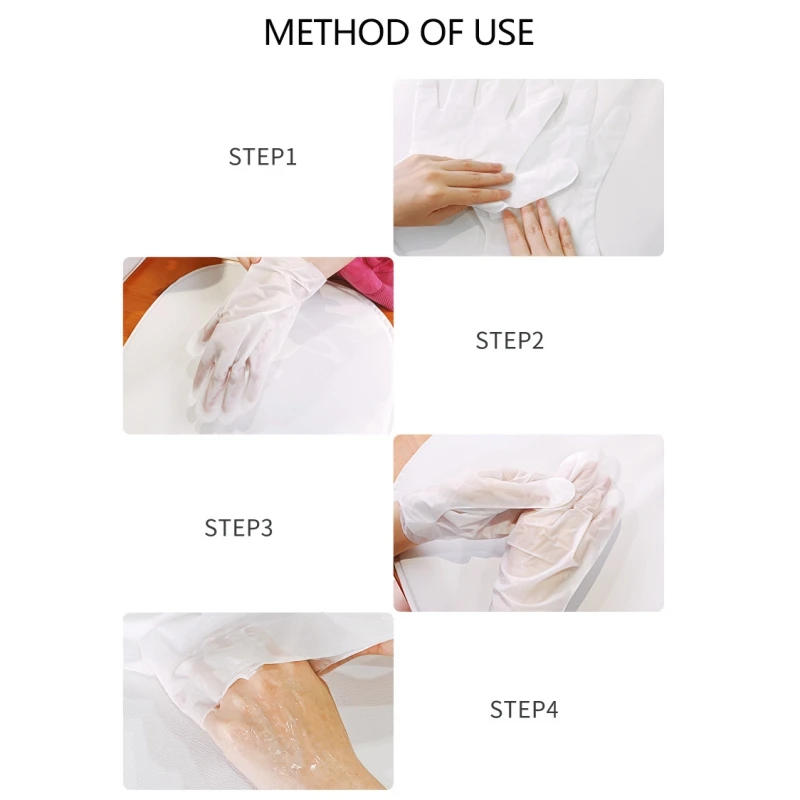 METHOD OF USE

STEP1

STEP2

STEP3

STEP4