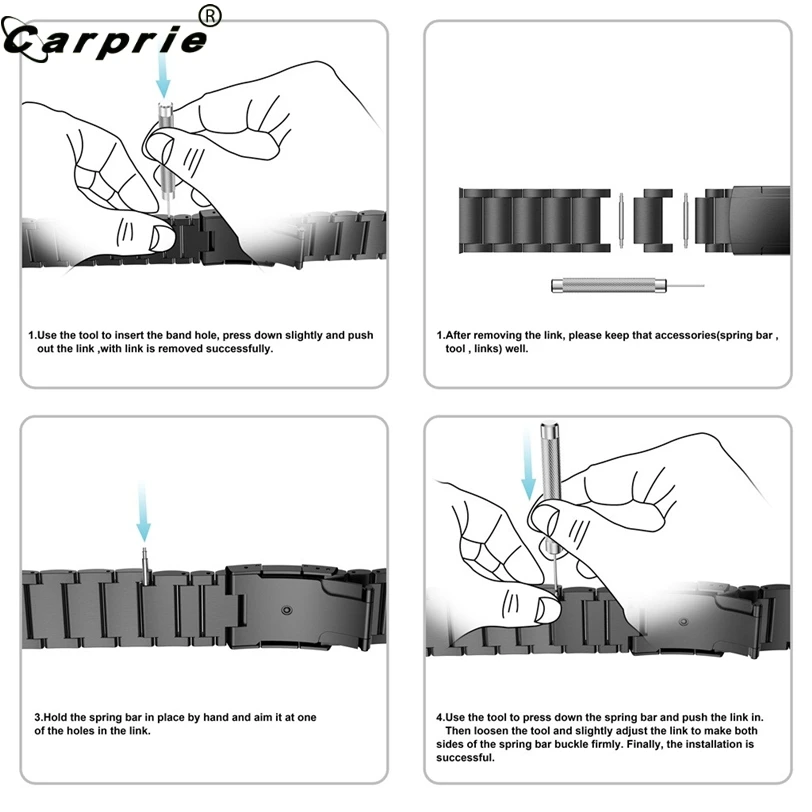 Carprie®

1.Use the tool to insert the band hole, press down slightly and push out the link ,with link is removed successfully.

1.After removing the link, please keep that accessories(spring bar , tool , links) well.

3.Hold the spring bar in place by hand and aim it at one of the holes in the link.

4.Use the tool to press down the spring bar and push the link in. Then loosen the tool and slightly adjust the link to make both sides of the spring bar buckle firmly. Finally, the installation is successful.