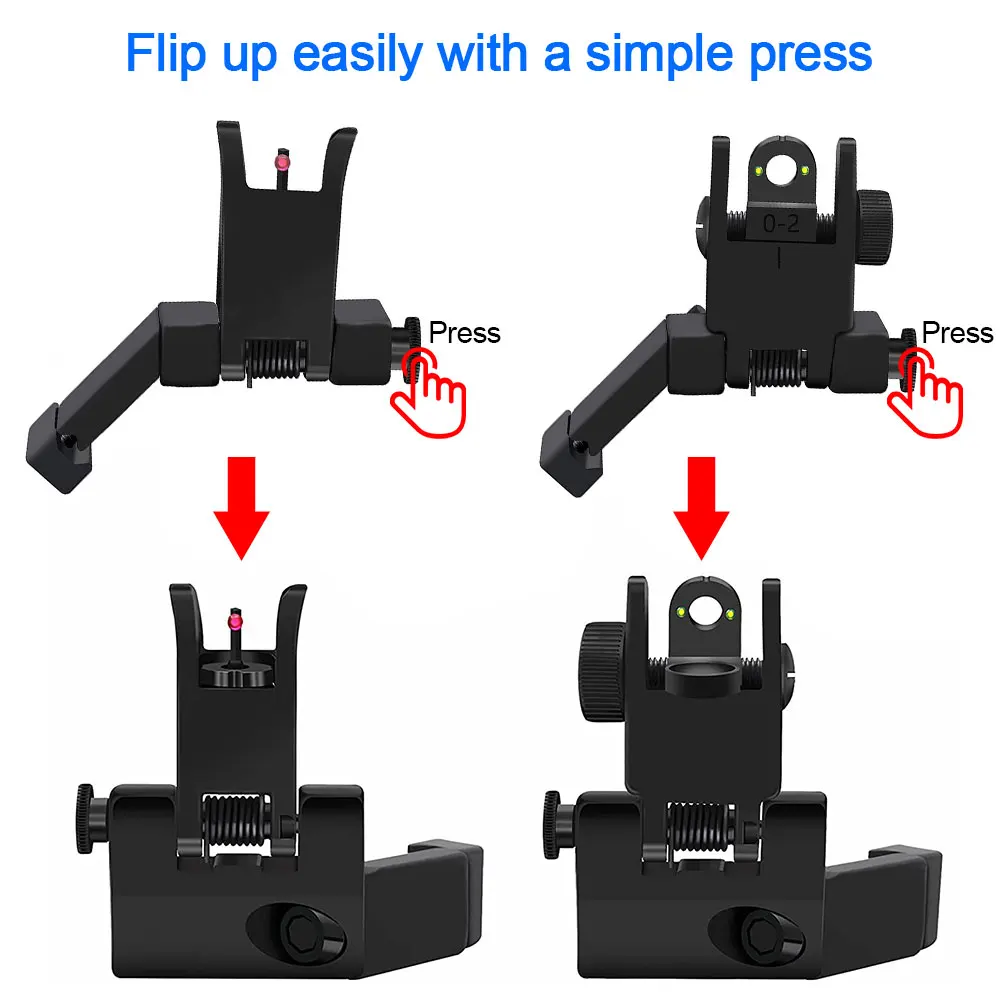 Flip up easily with a simple press

Press

0-2

Press