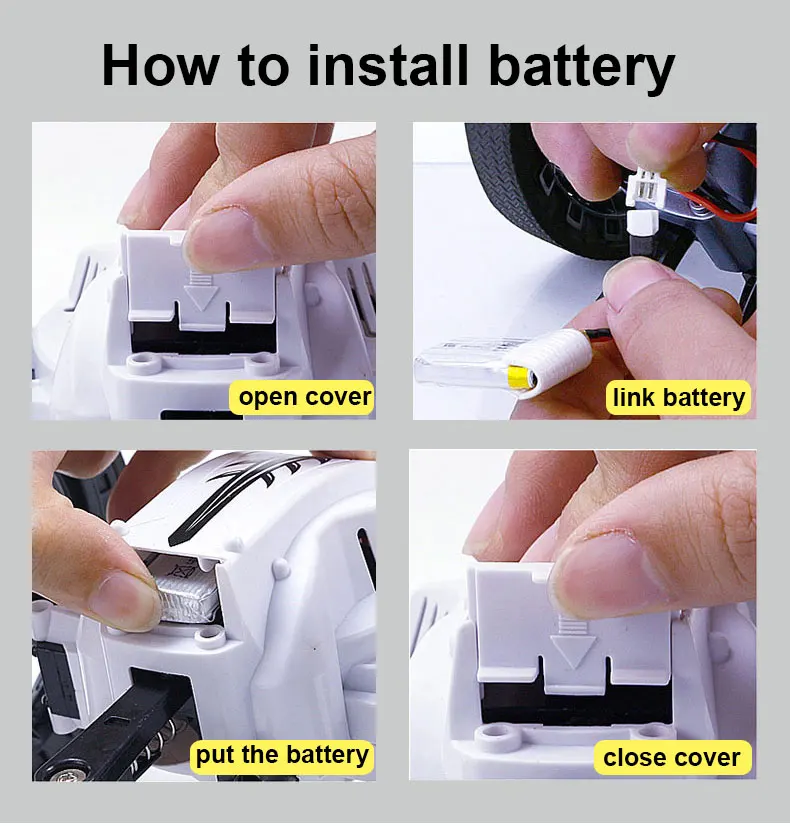 How to install battery

open cover

link battery

put the battery

close cover