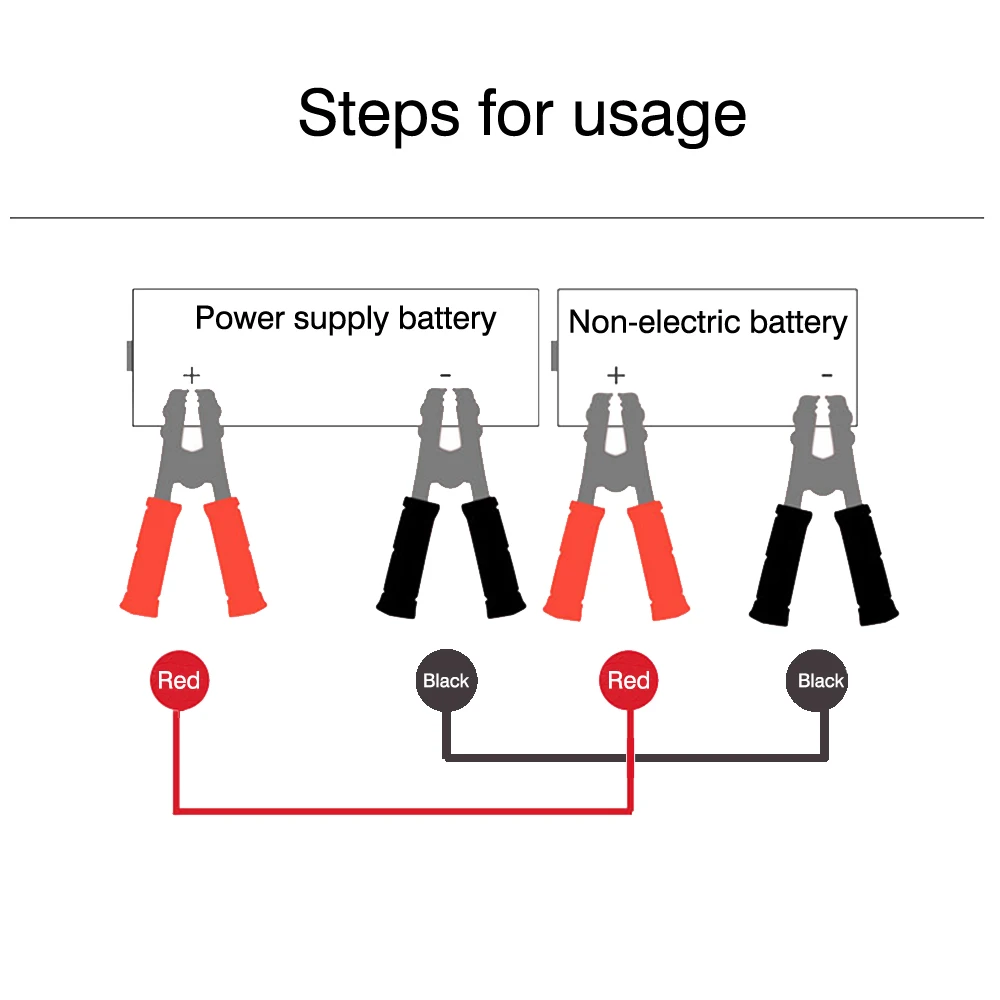 Steps for usage

Power supply battery
+
-

Non-electric battery
+
-

Red
Black
Red
Black