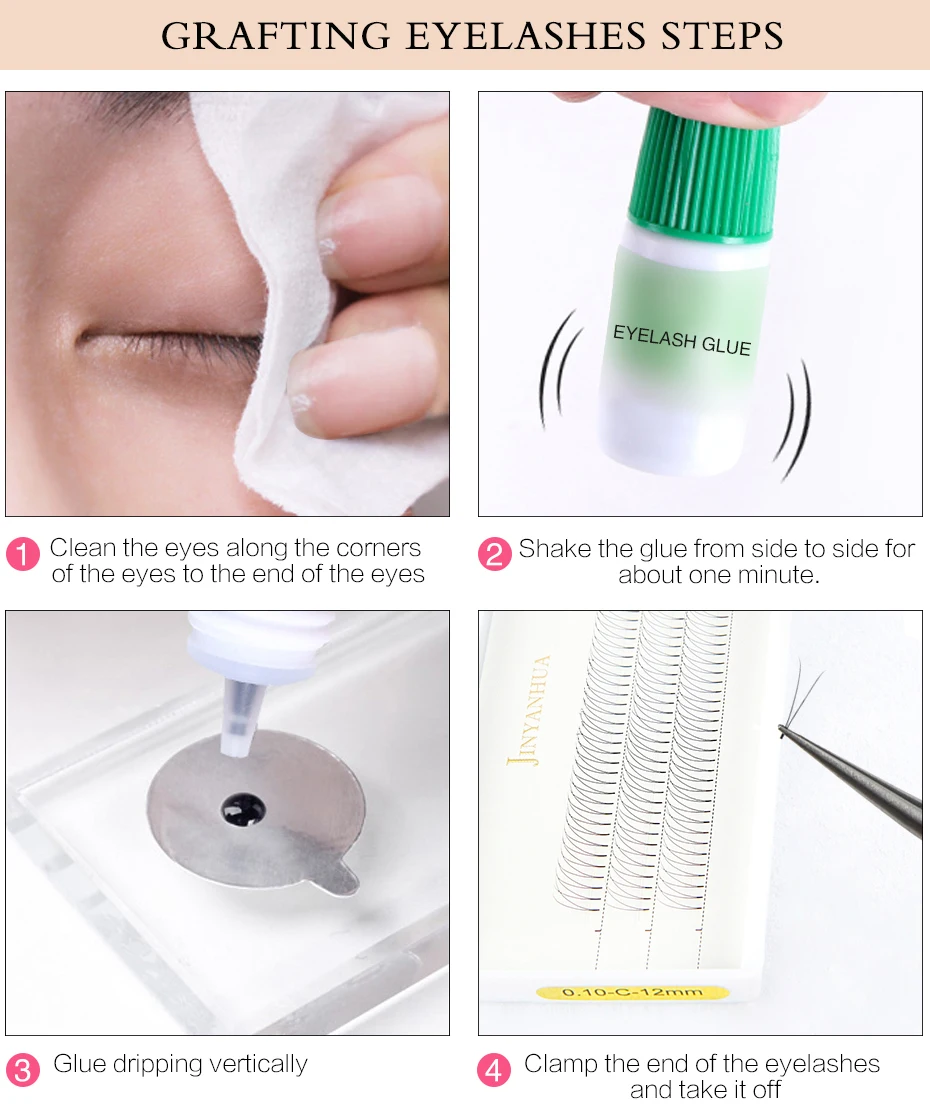 GRAFTING EYELASHES STEPS

EYELASH GLUE

1 Clean the eyes along the corners of the eyes to the end of the eyes

2 Shake the glue from side to side for about one minute.

JINYANHUA

0.10-C-12mm

3 Glue dripping vertically

4 Clamp the end of the eyelashes and take it off