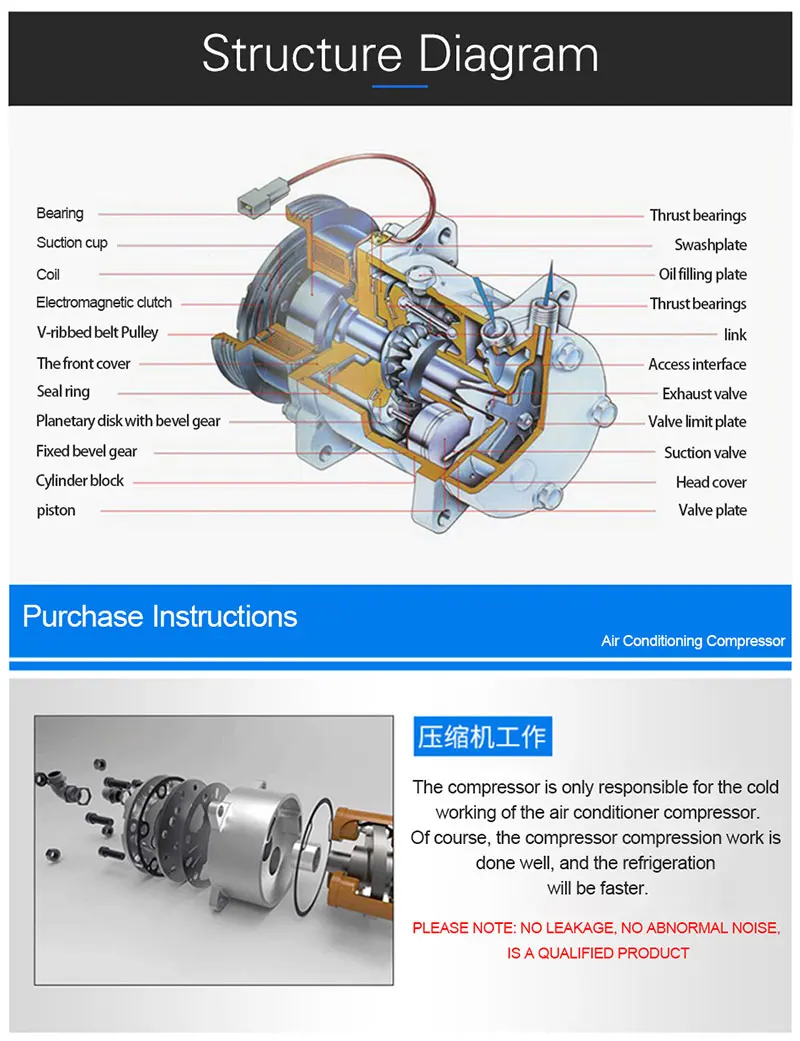 Structure Diagram

Bearing
Suction cup
Coil
Electromagnetic clutch
V-ribbed belt Pulley
The front cover
Seal ring
Planetary disk with bevel gear
Fixed bevel gear
Cylinder block
piston

Thrust bearings
Swashplate
Oil filling plate
Thrust bearings
link
Access interface
Exhaust valve
Valve limit plate
Suction valve
Head cover
Valve plate

Purchase Instructions

Air Conditioning Compressor

压缩机工作

The compressor is only responsible for the cold working of the air conditioner compressor. Of course, the compressor compression work is done well, and the refrigeration will be faster.

PLEASE NOTE: NO LEAKAGE, NO ABNORMAL NOISE, IS A QUALIFIED PRODUCT