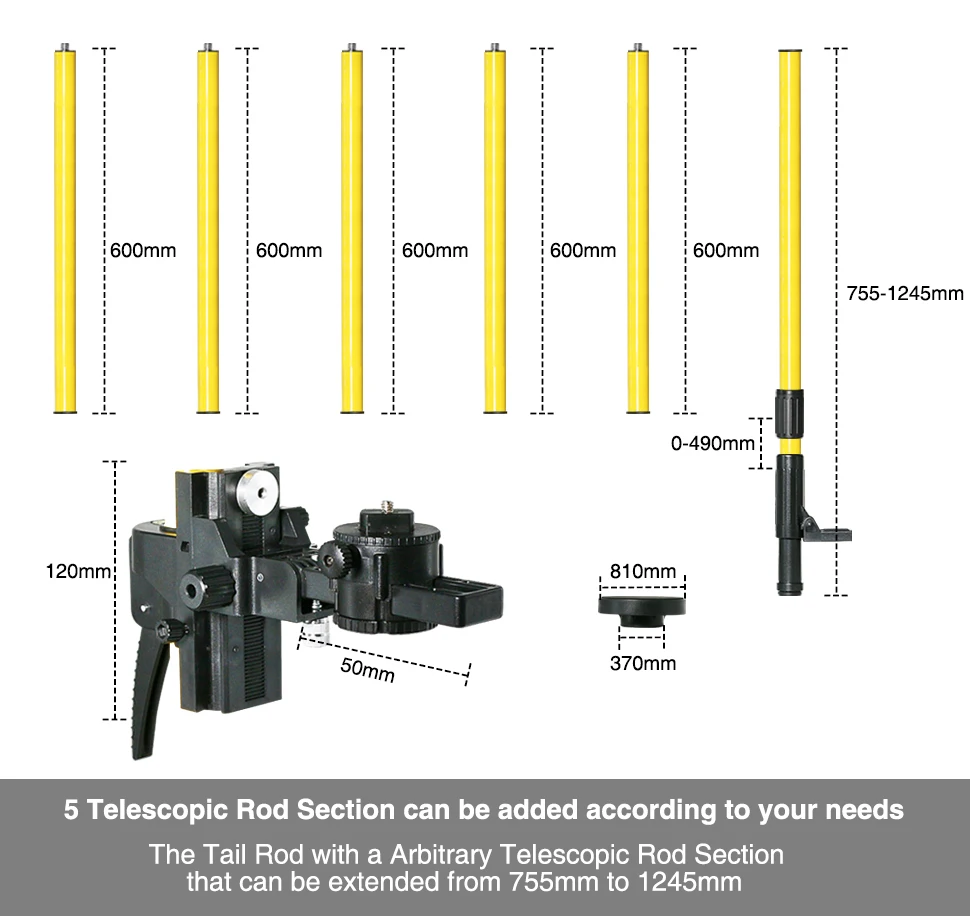 600mm
600mm
600mm
600mm
600mm
755-1245mm
0-490mm
120mm
50mm
810mm
370mm

5 Telescopic Rod Section can be added according to your needs

The Tail Rod with a Arbitrary Telescopic Rod Section that can be extended from 755mm to 1245mm