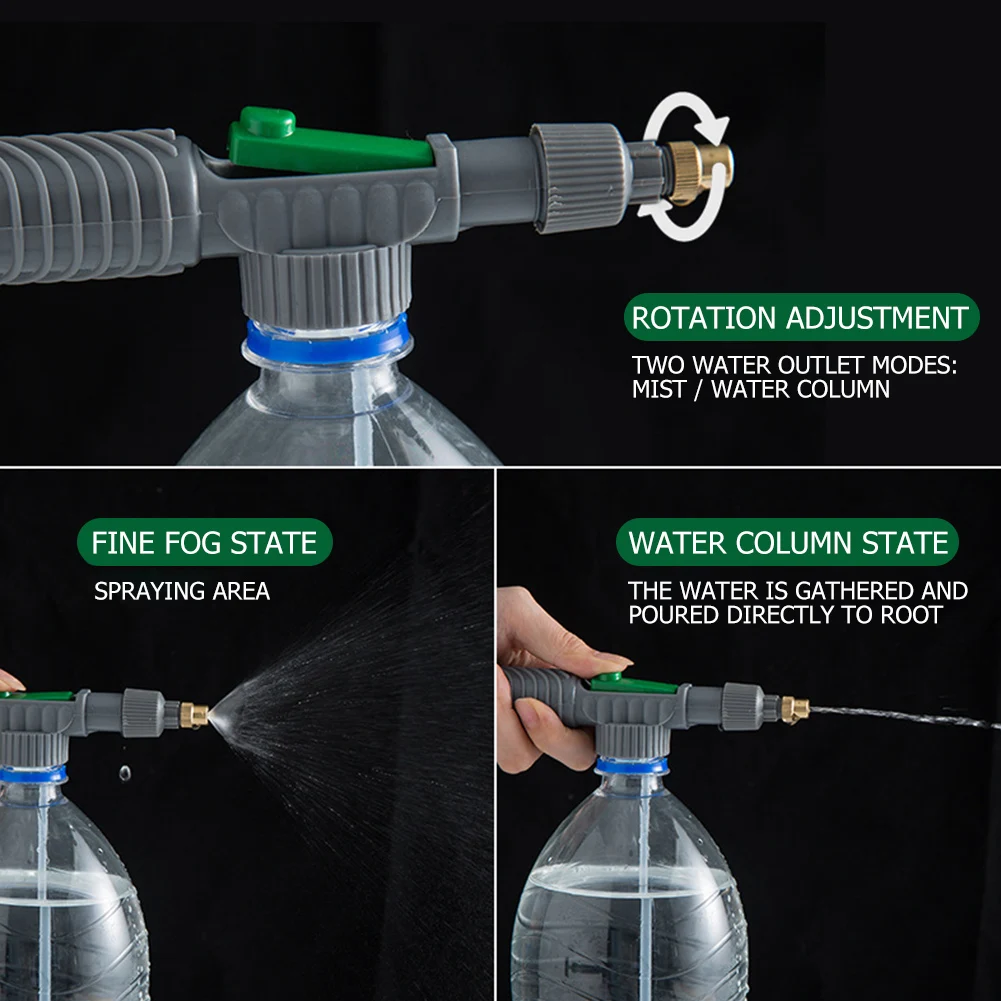 ROTATION ADJUSTMENT

TWO WATER OUTLET MODES: MIST / WATER COLUMN

FINE FOG STATE

SPRAYING AREA

WATER COLUMN STATE

THE WATER IS GATHERED AND POURED DIRECTLY TO ROOT