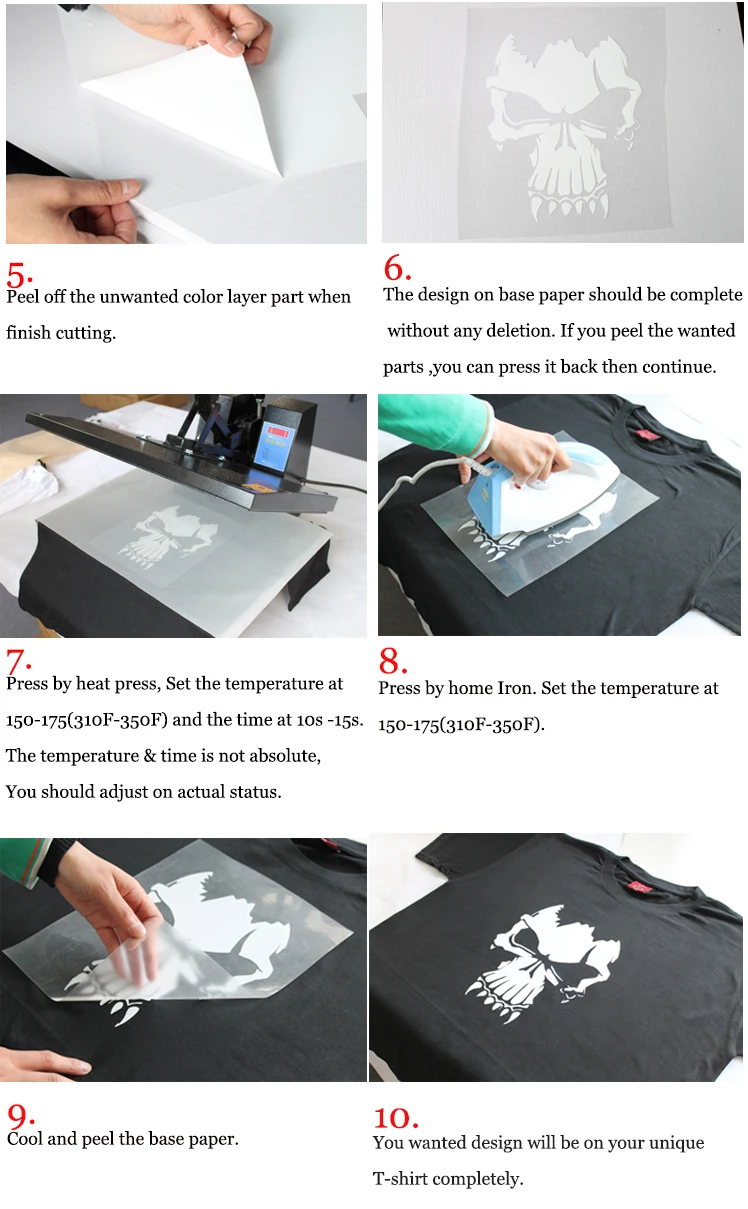 5.
Peel off the unwanted color layer part when finish cutting.

6.
The design on base paper should be complete without any deletion. If you peel the wanted parts ,you can press it back then continue.

7.
Press by heat press, Set the temperature at 150-175(310F-350F) and the time at 10s -15s. The temperature & time is not absolute, You should adjust on actual status.

8.
Press by home Iron. Set the temperature at 150-175(310F-350F).

9.
Cool and peel the base paper.

10.
You wanted design will be on your unique T-shirt completely.