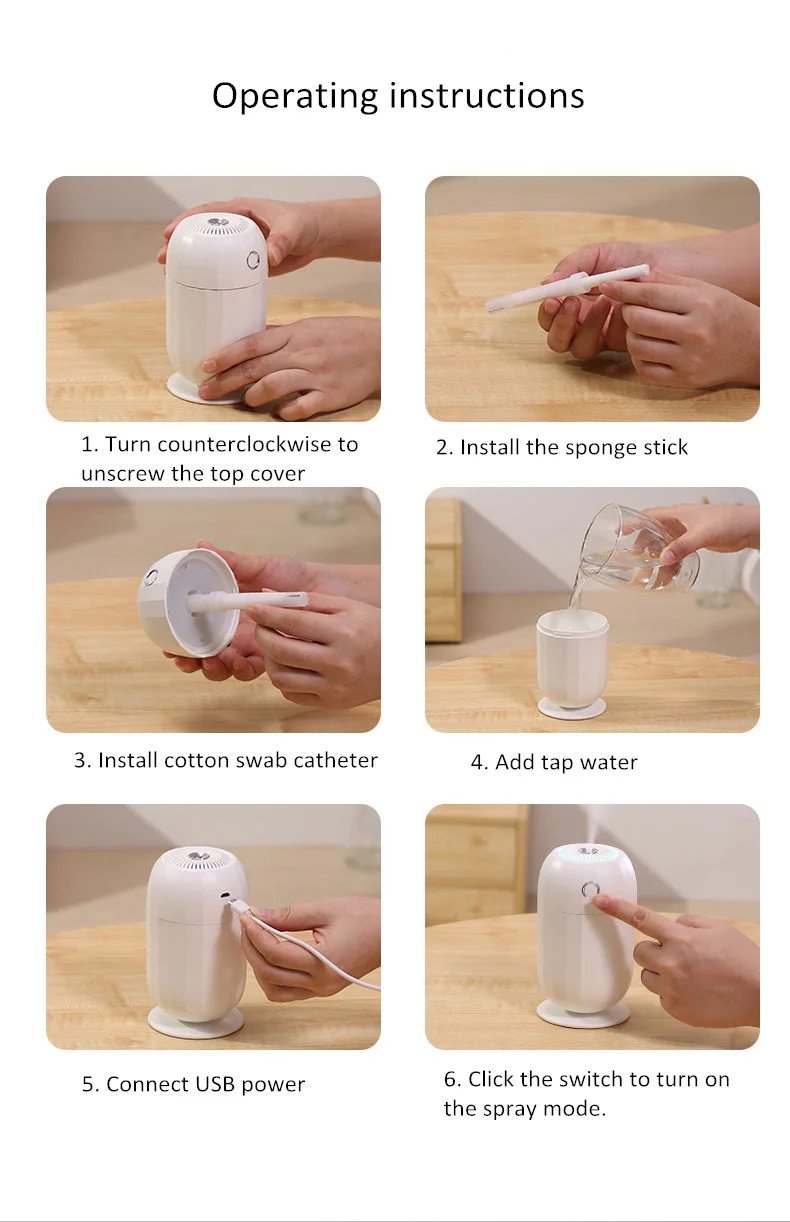 Operating instructions

1. Turn counterclockwise to unscrew the top cover

2. Install the sponge stick

3. Install cotton swab catheter

4. Add tap water

5. Connect USB power

6. Click the switch to turn on the spray mode.