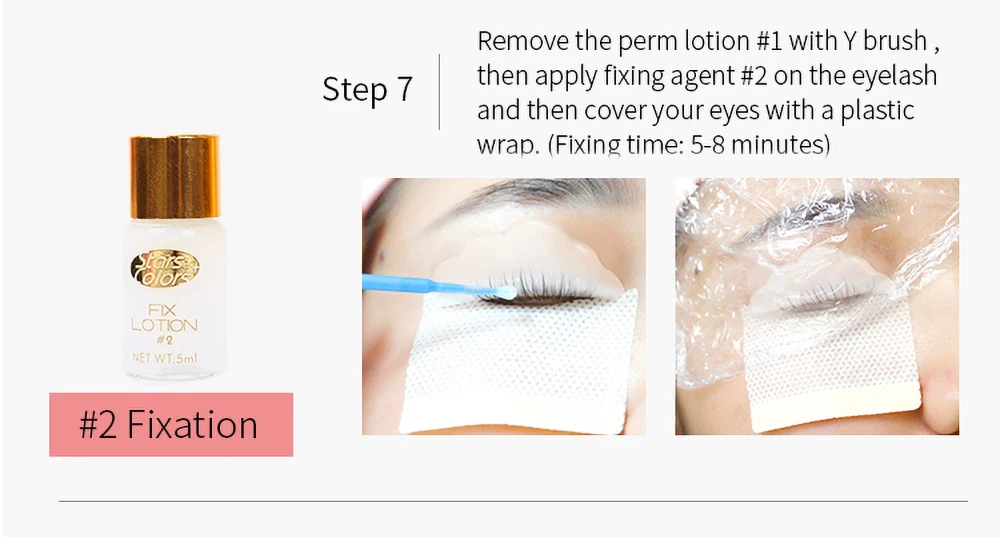 Step 7

Remove the perm lotion #1 with Y brush , then apply fixing agent #2 on the eyelash and then cover your eyes with a plastic wrap. (Fixing time: 5-8 minutes)

Stars Colors
FIX LOTION
#2
NET WT.5ml

#2 Fixation